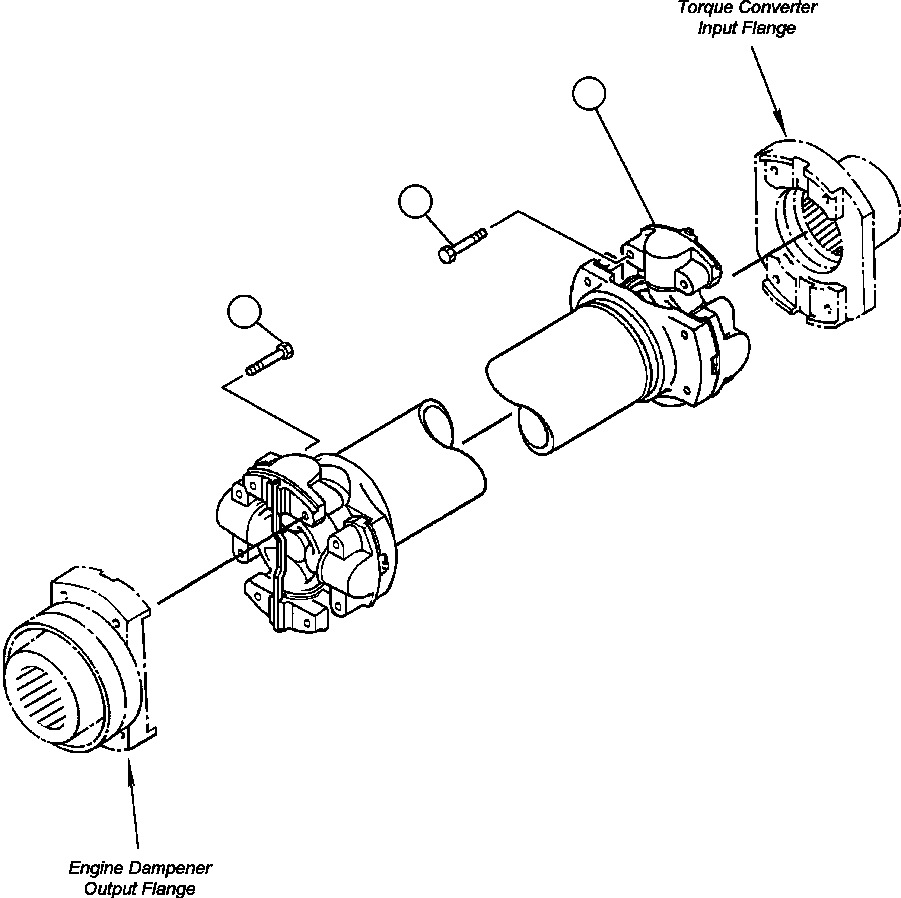 Torque Converter
Input Flange

Engine Dampener
Output Flange