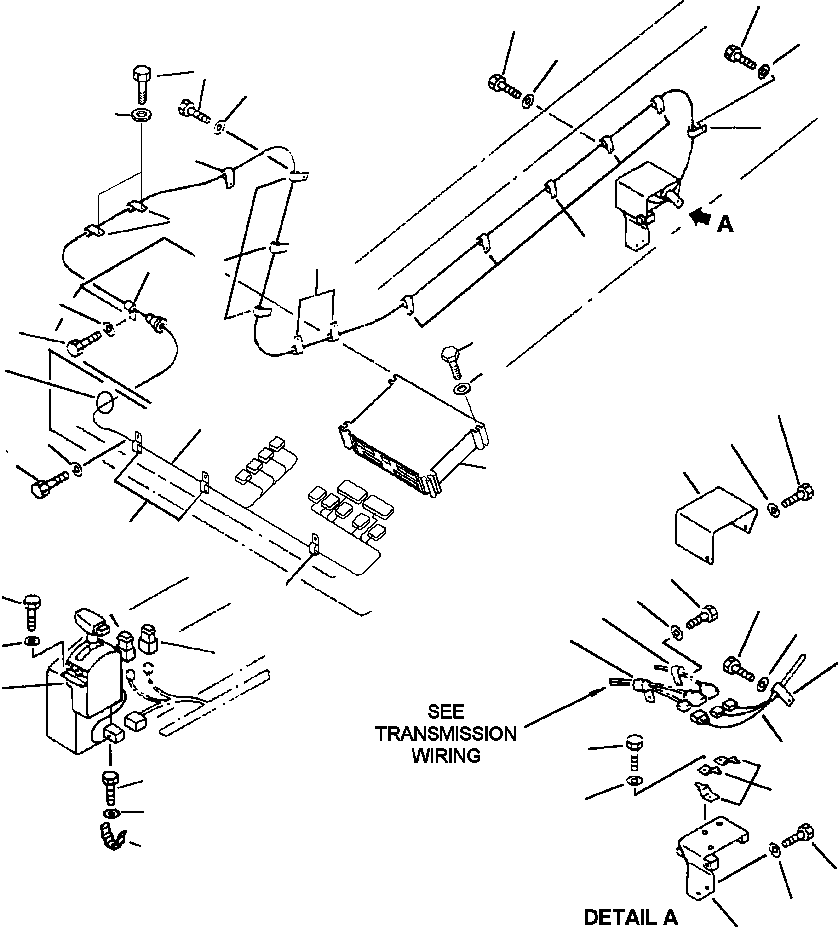 A

SEE TRANSMISSION WIRING

DETAIL A