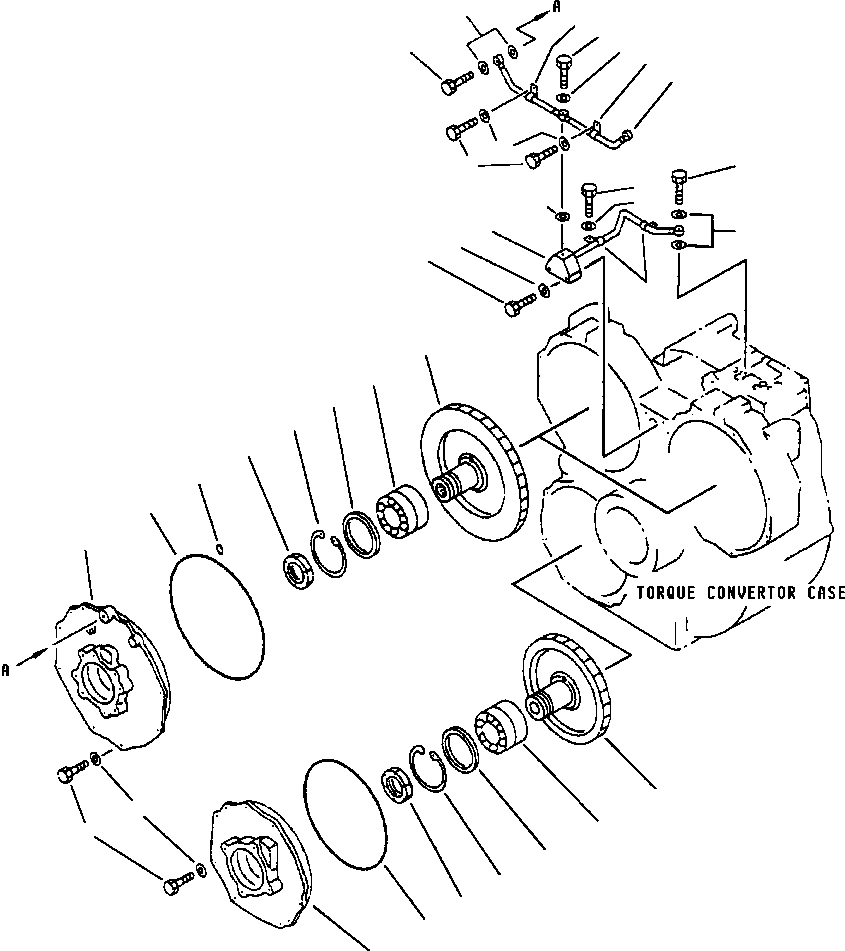 A
TORQUE CONVERTOR CASE
A