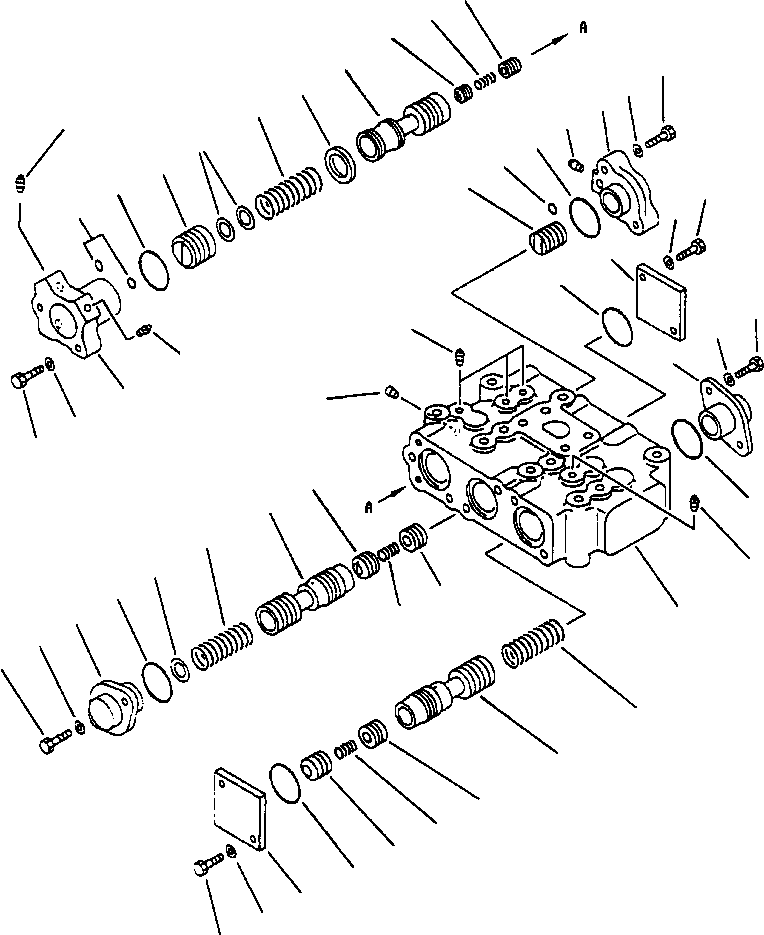 A

A