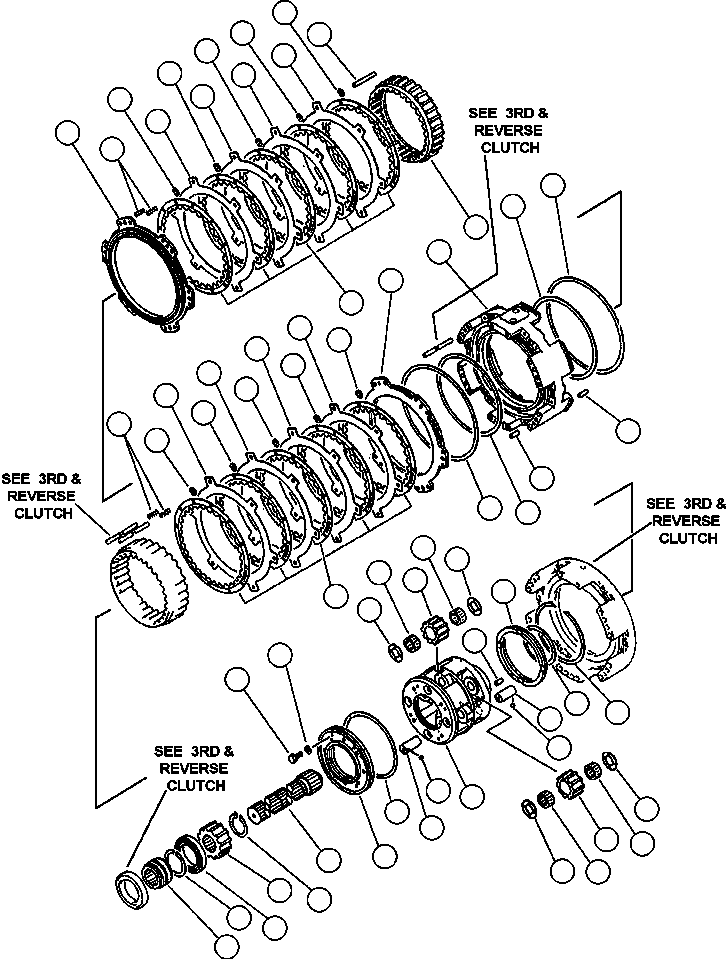 SEE 3RD & REVERSE CLUTCH

SEE 3RD & REVERSE CLUTCH

SEE 3RD & REVERSE CLUTCH

SEE 3RD & REVERSE CLUTCH