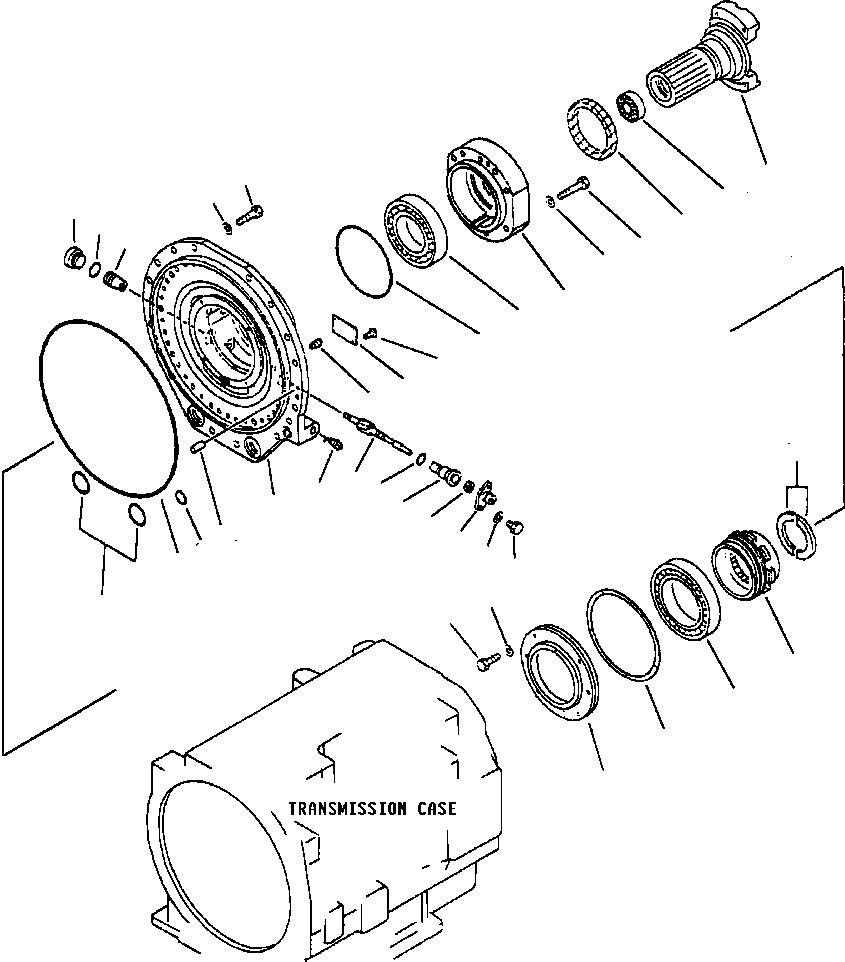 TRANSMISSION CASE