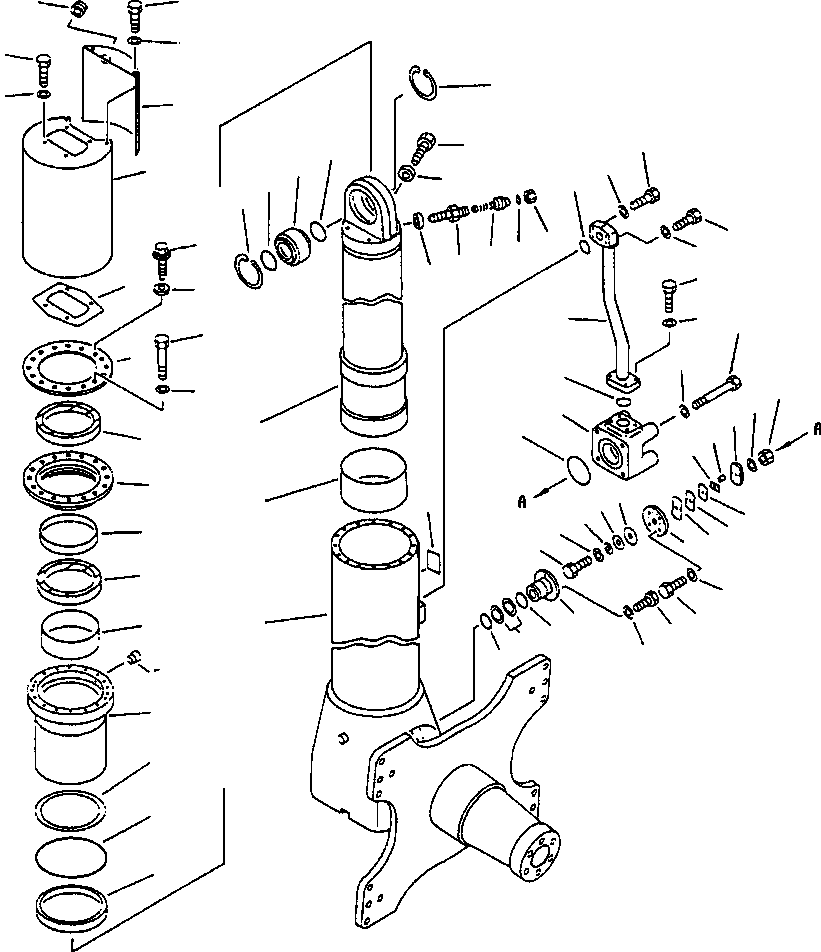 A

A