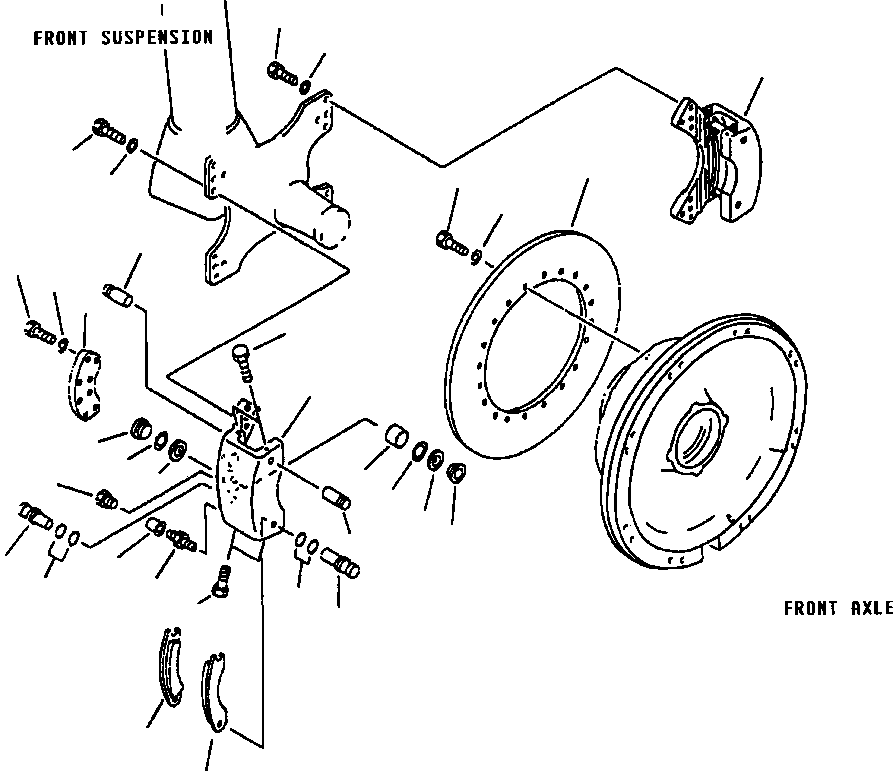 FRONT SUSPENSION

FRONT AXLE