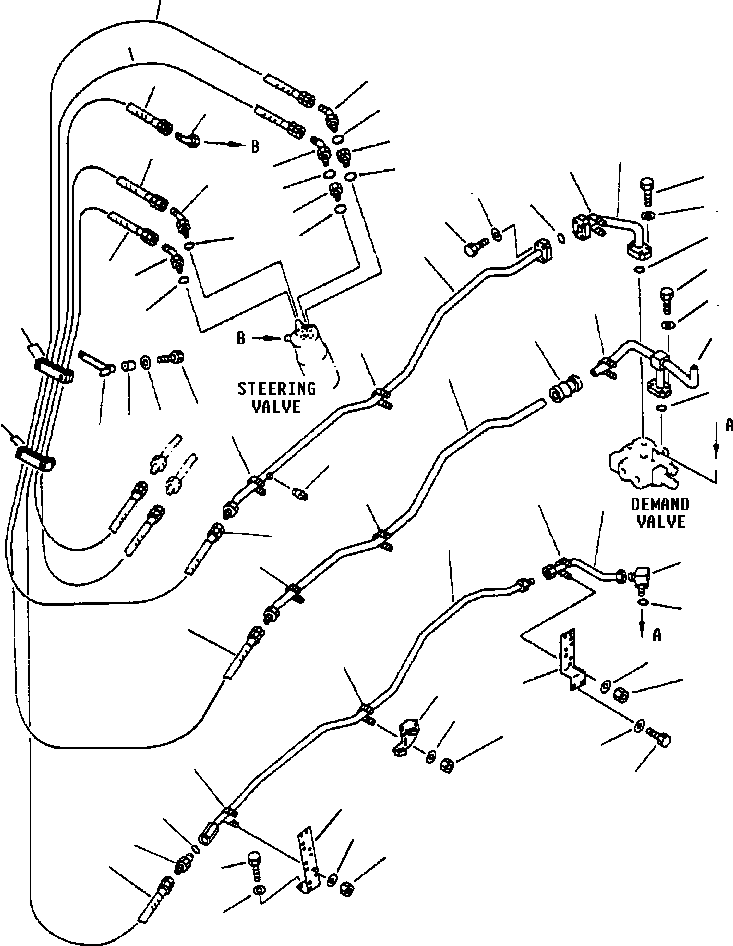 B
B
STEERING VALVE
A
DEMAND VALVE
A