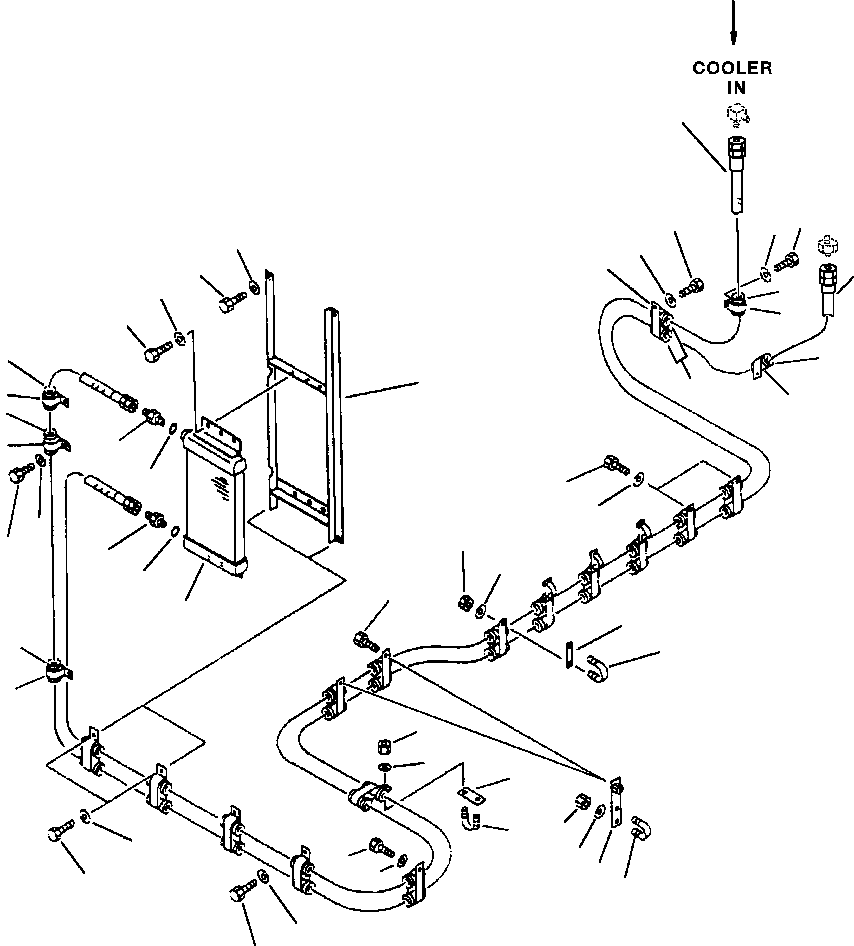 COOLER IN