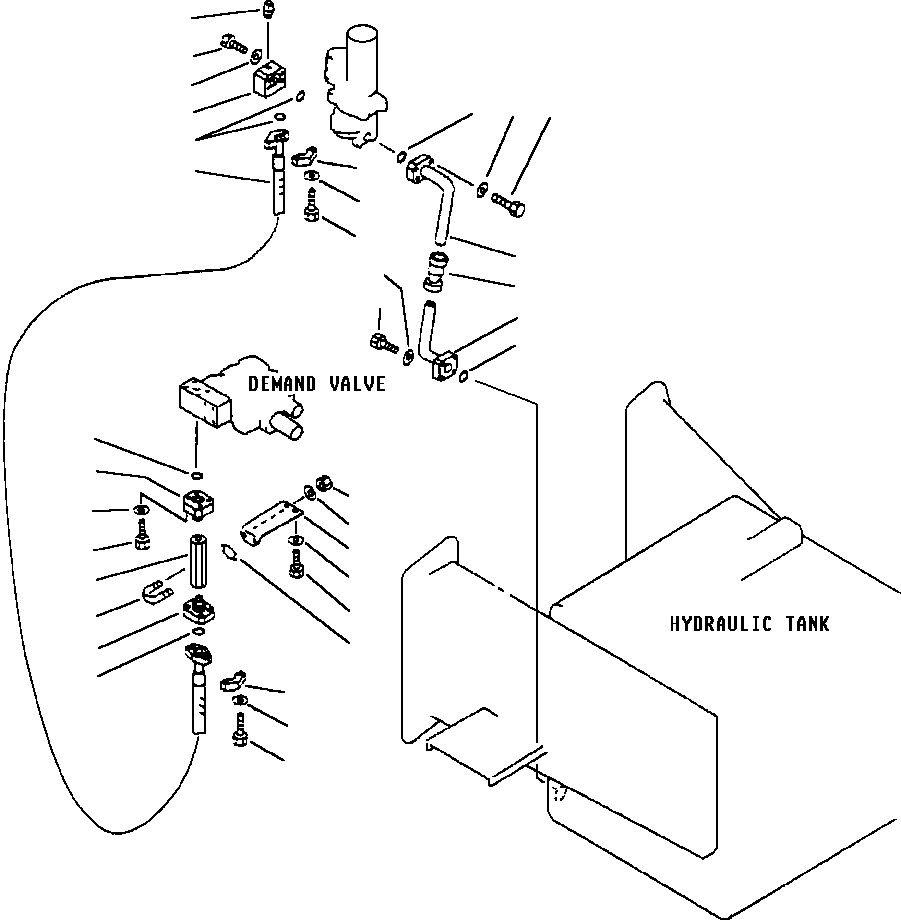 DEMAND VALVE

HYDRAULIC TANK