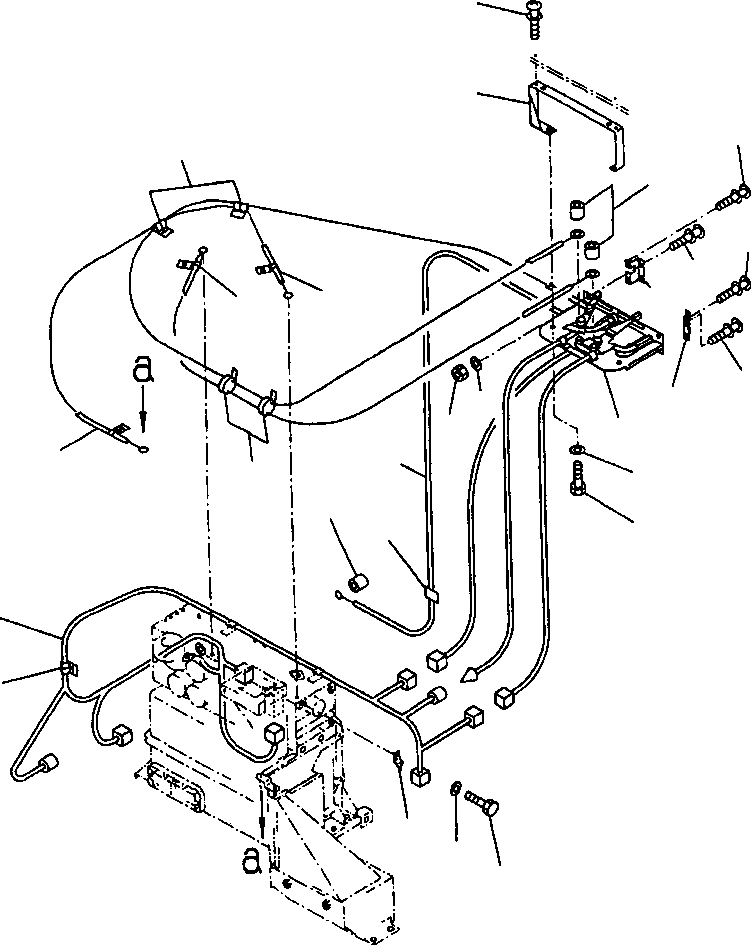 a

a