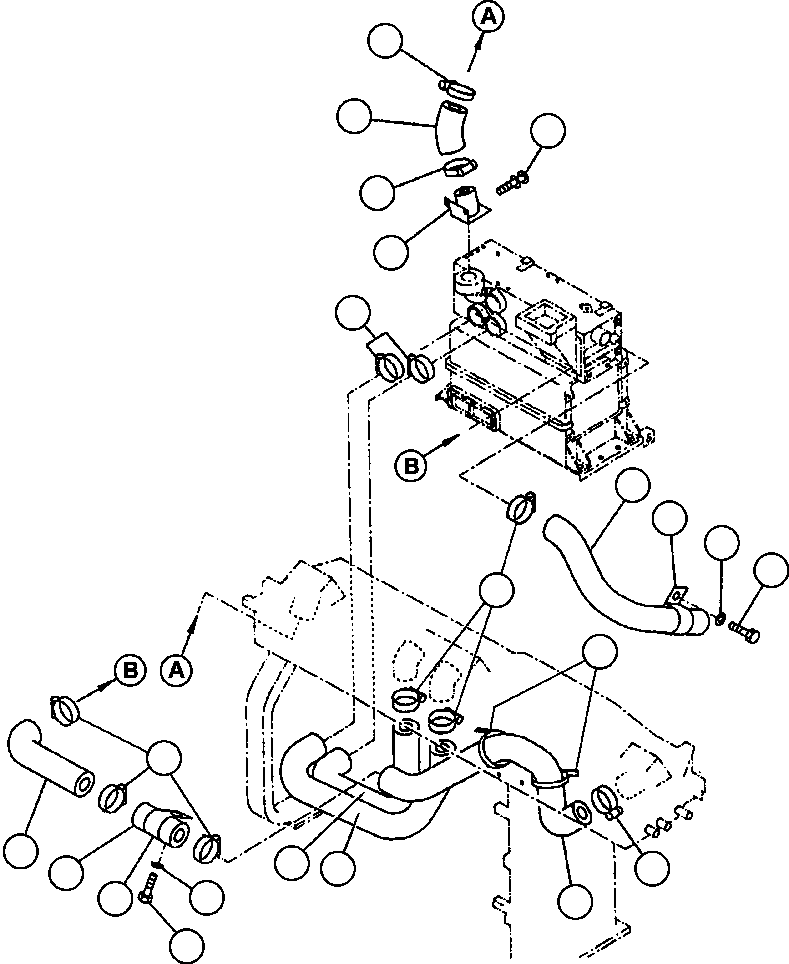 A

B

B A