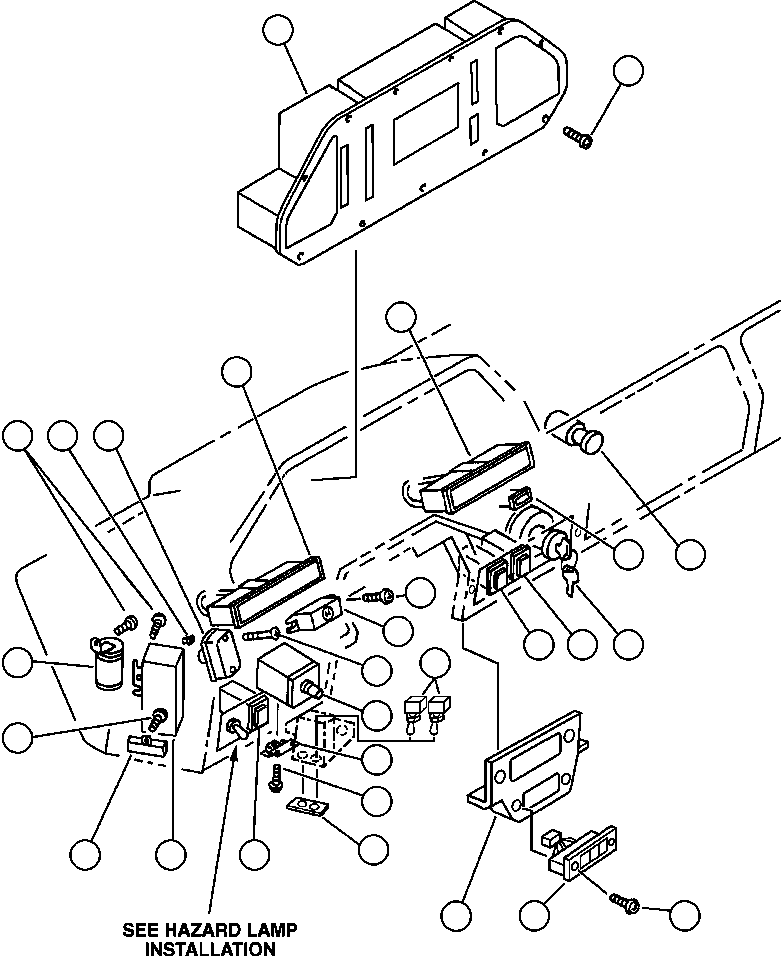 SEE HAZARD LAMP INSTALLATION