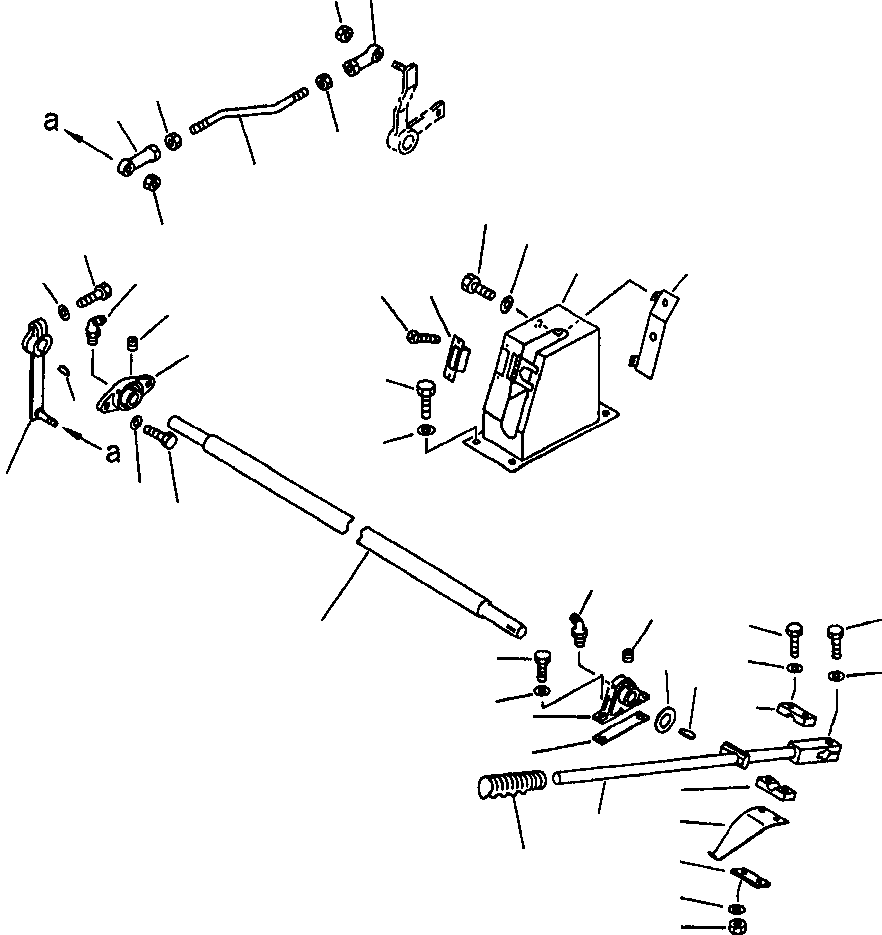 a

a