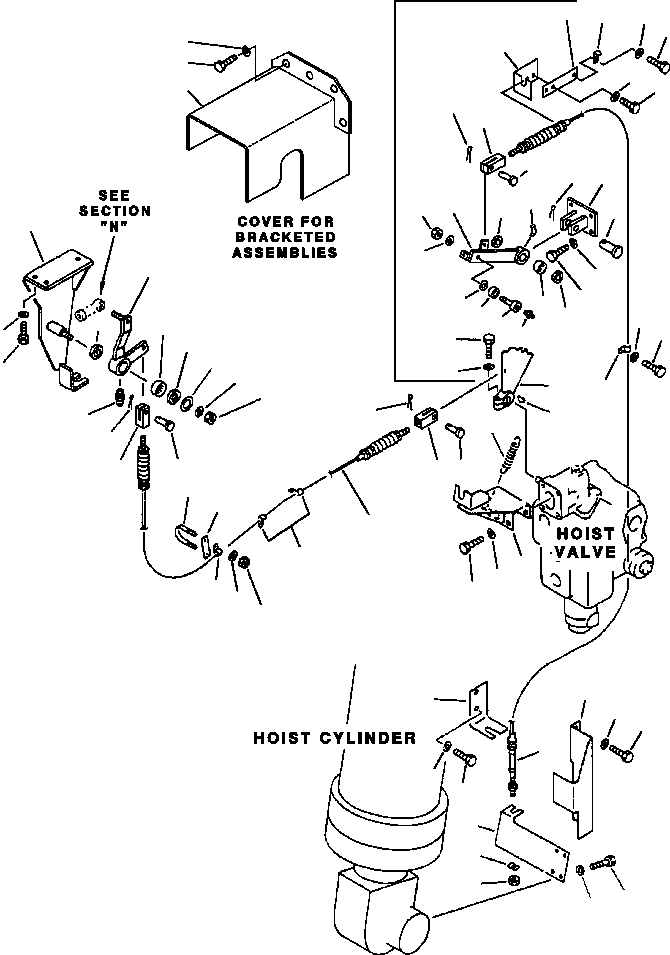 SEE SECTION "N"

COVER FOR BRACKETED ASSEMBLIES

HOIST VALVE

HOIST CYLINDER