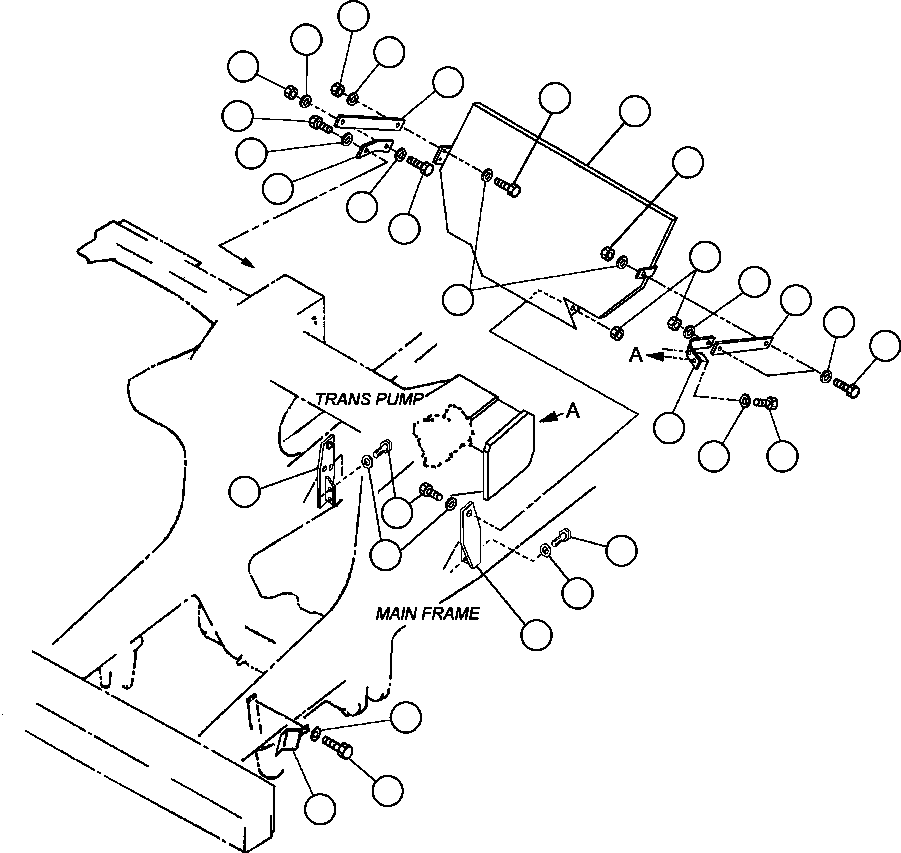 A

TRANS PUMP

A

MAIN FRAME