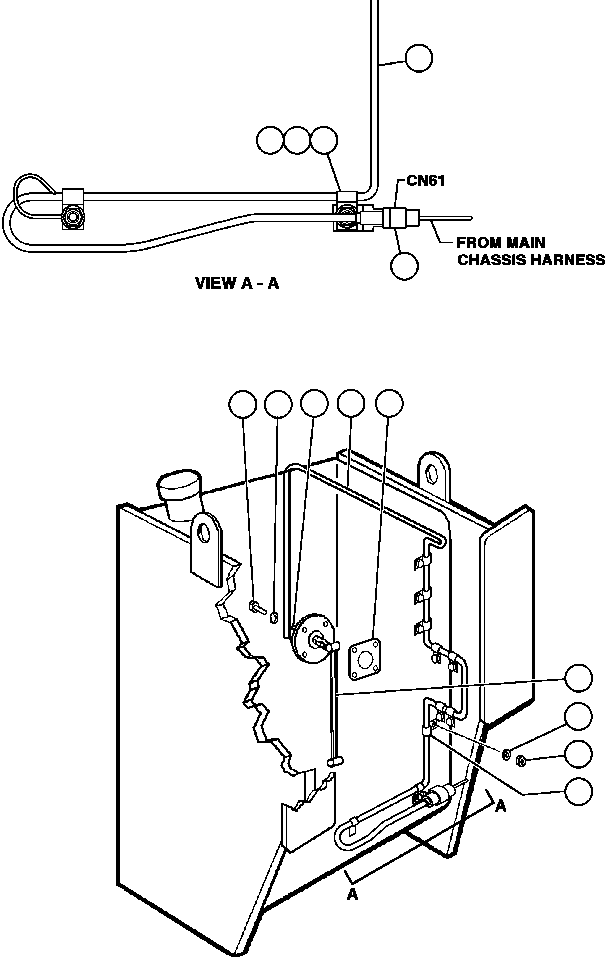 CN61

FROM MAIN CHASSIS HARNESS

VIEW A - A

A

A