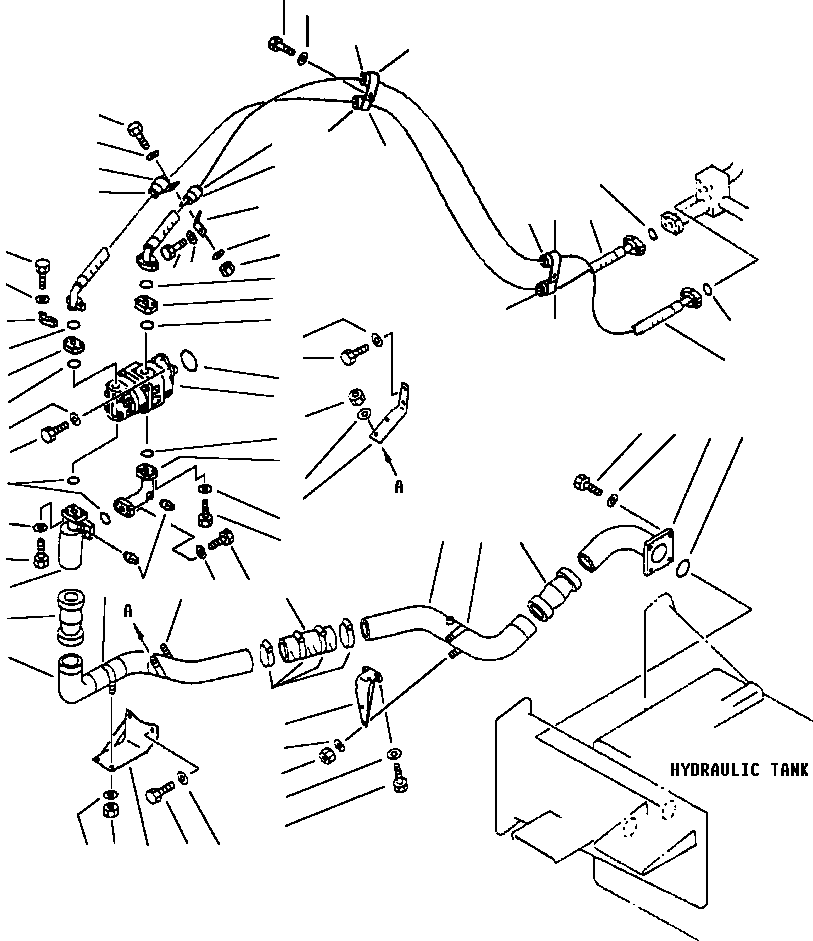 A

A

HYDRAULIC TANK