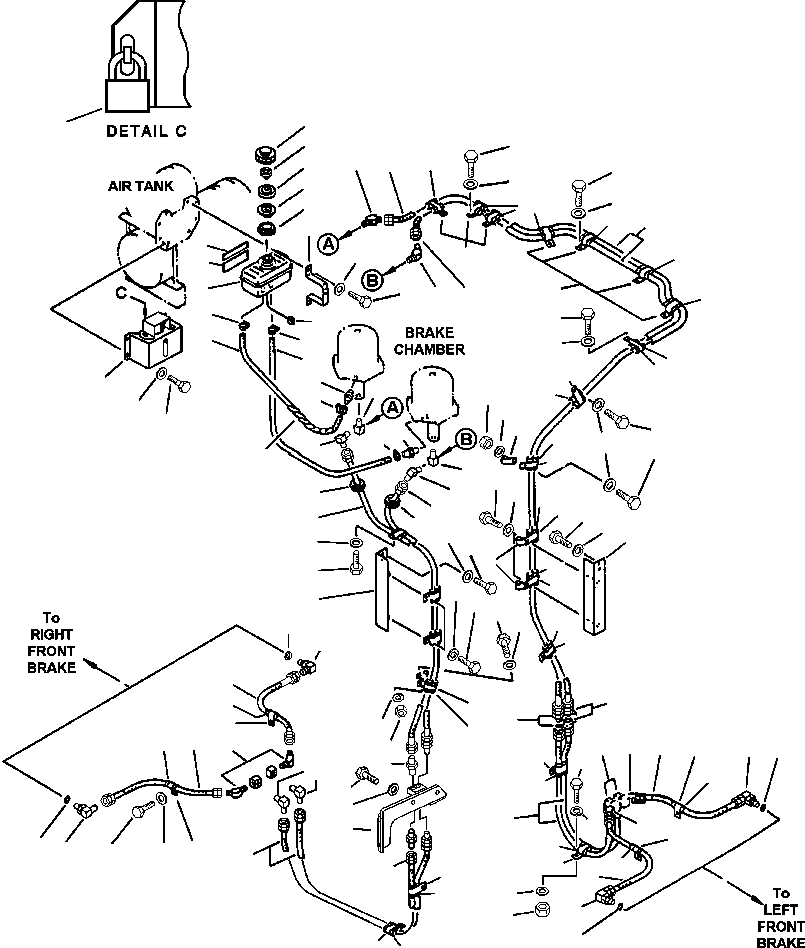 DETAIL C

AIR TANK

C

A

B

BRAKE CHAMBER

A

B

To RIGHT FRONT BRAKE

To LEFT FRONT BRAKE