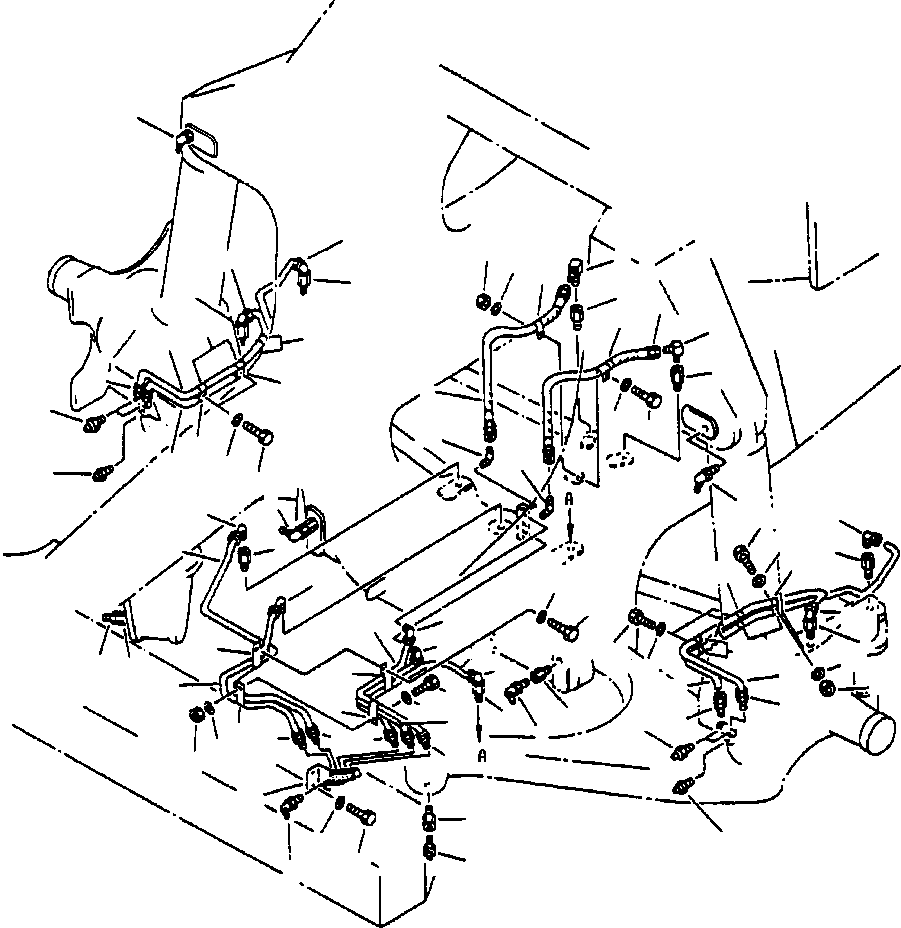 A

A