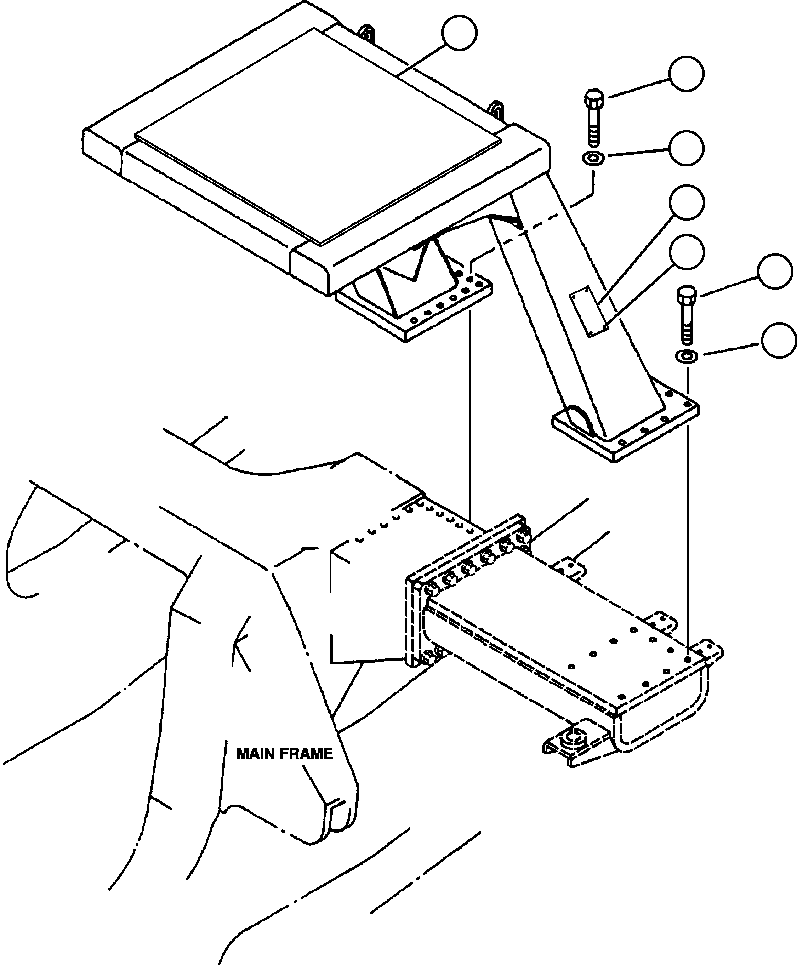 MAIN FRAME