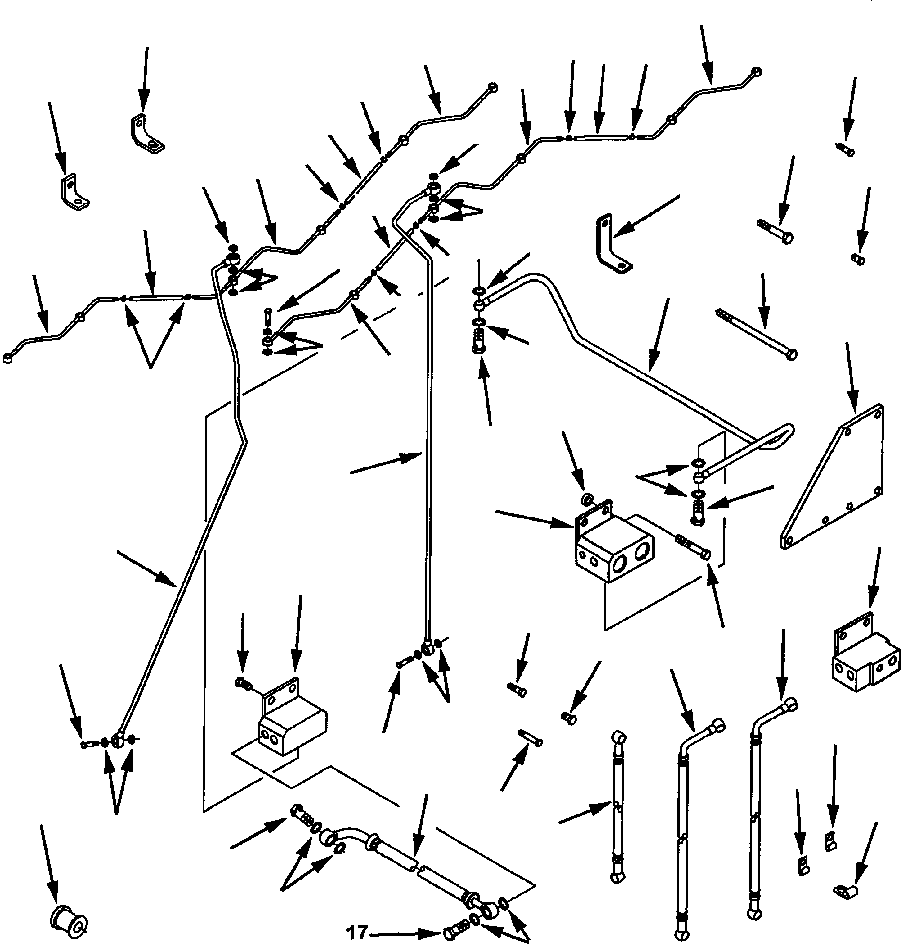 17