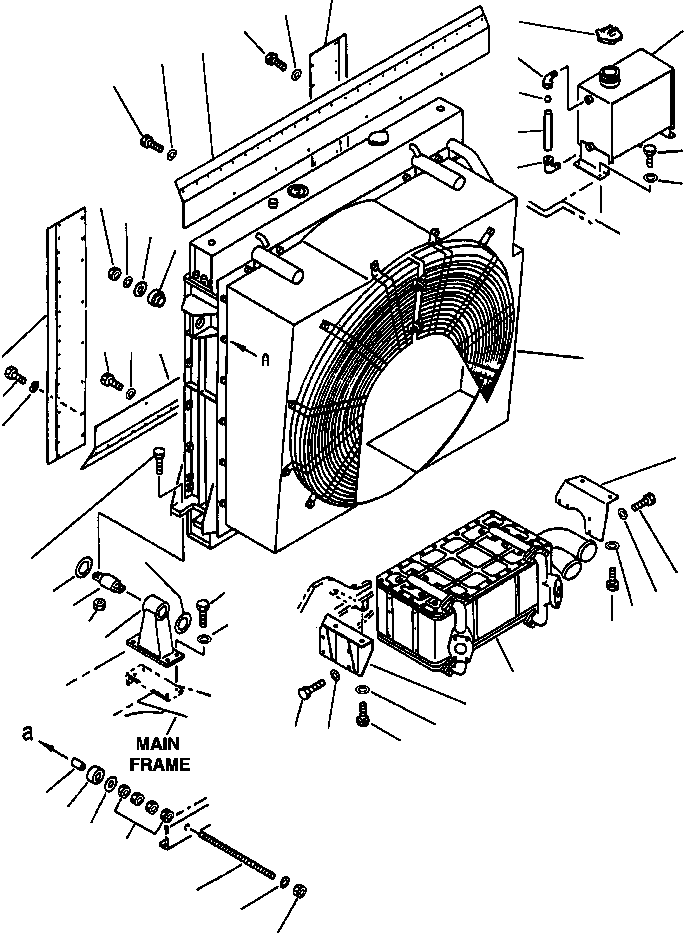 A

a

MAIN FRAME