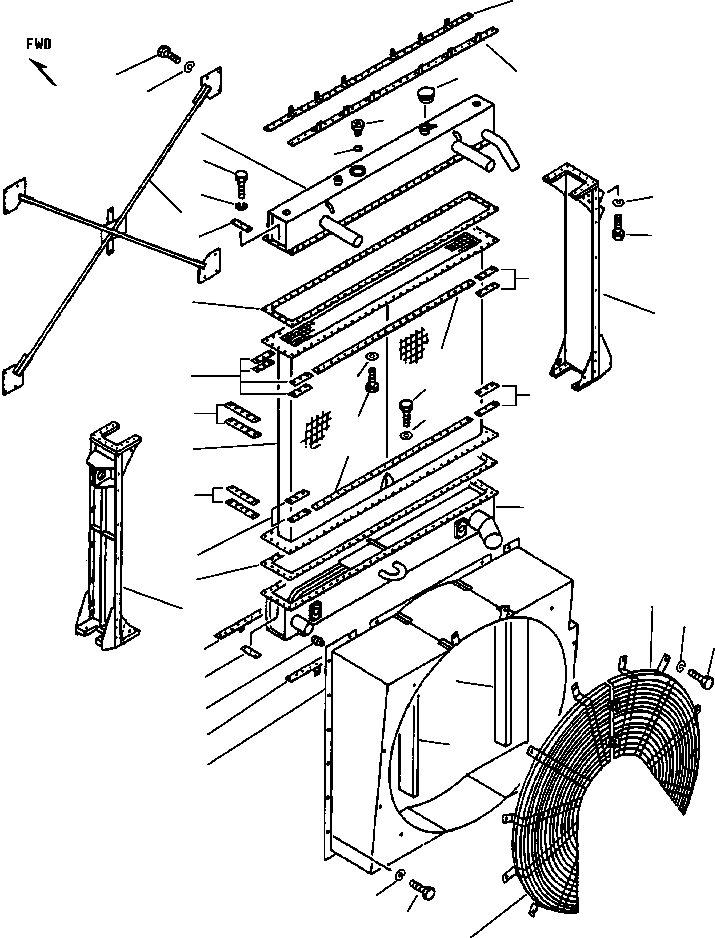 FWD