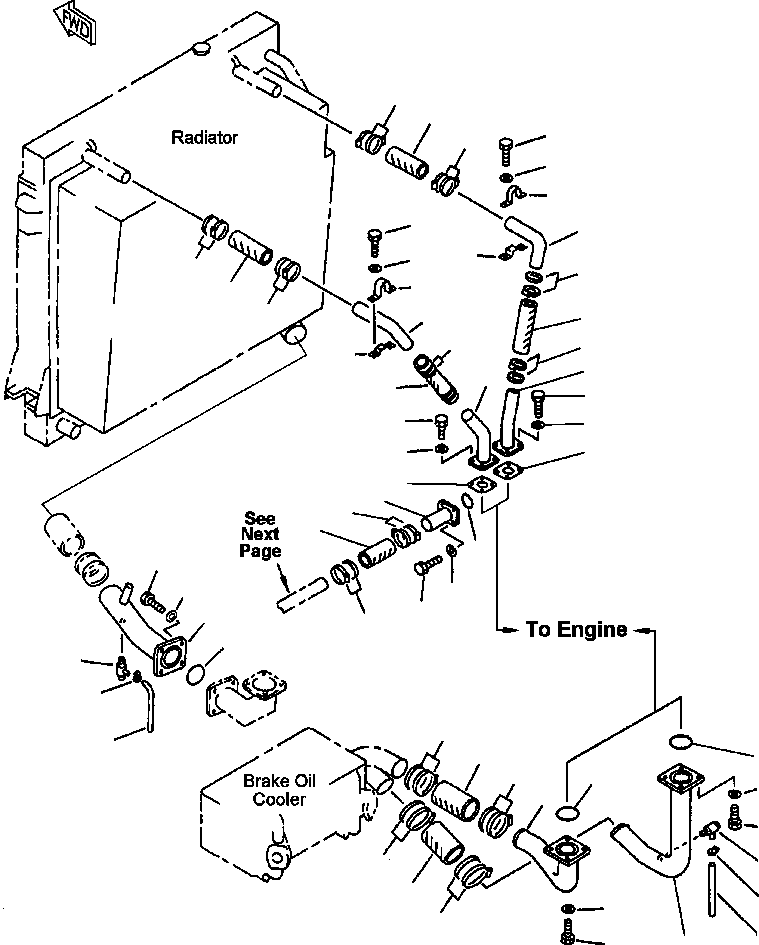 FWD

Radiator

See Next Page

To Engine

Brake Oil Cooler