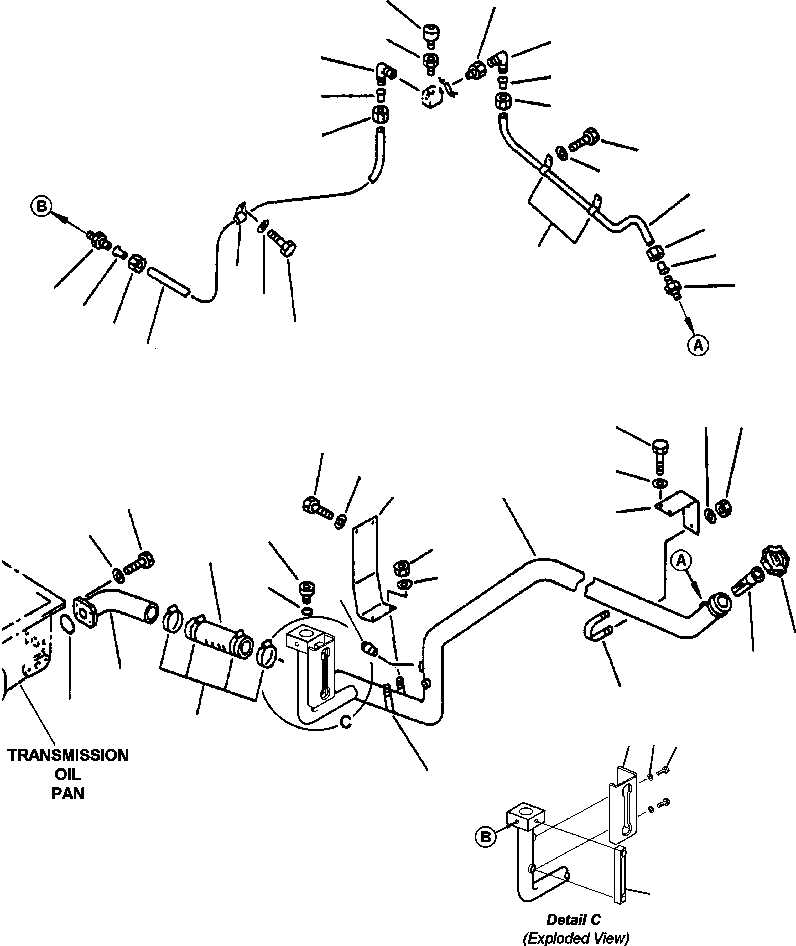 B

A

A

C

TRANSMISSION OIL PAN

B

Detail C
(Exploded View)