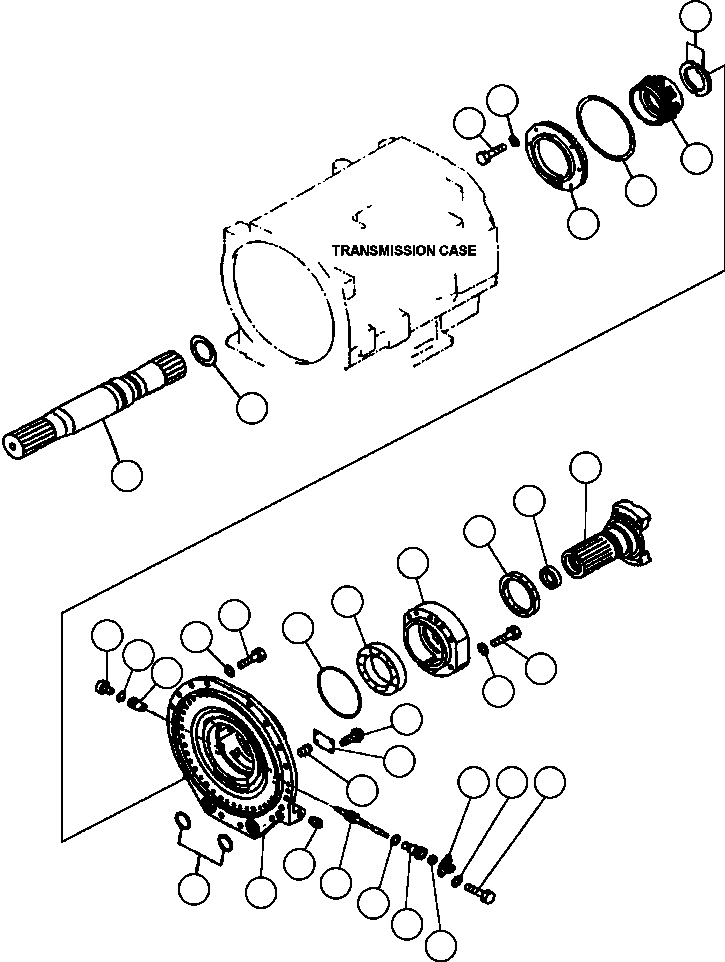 TRANSMISSION CASE