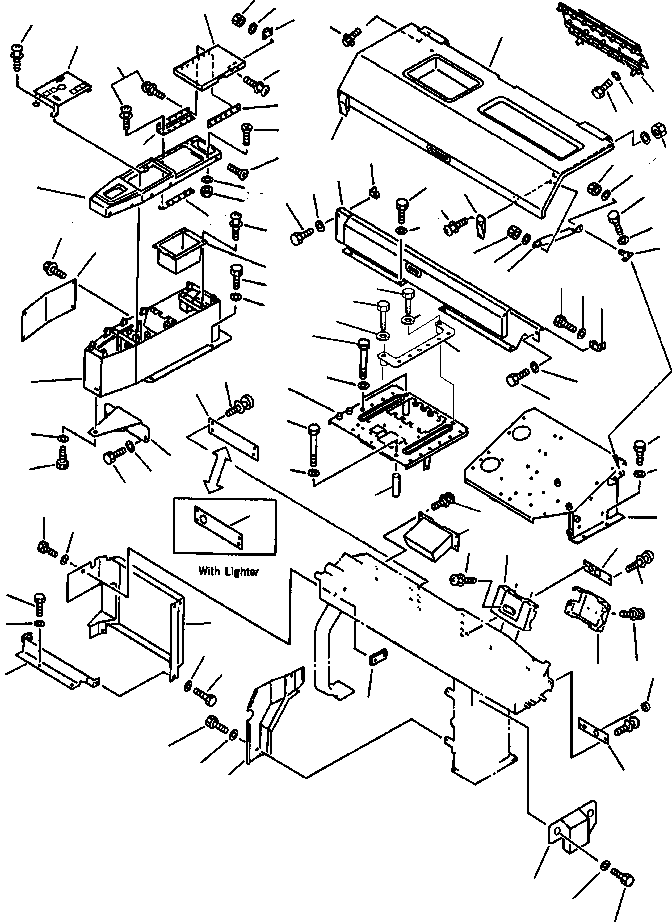 With Lighter