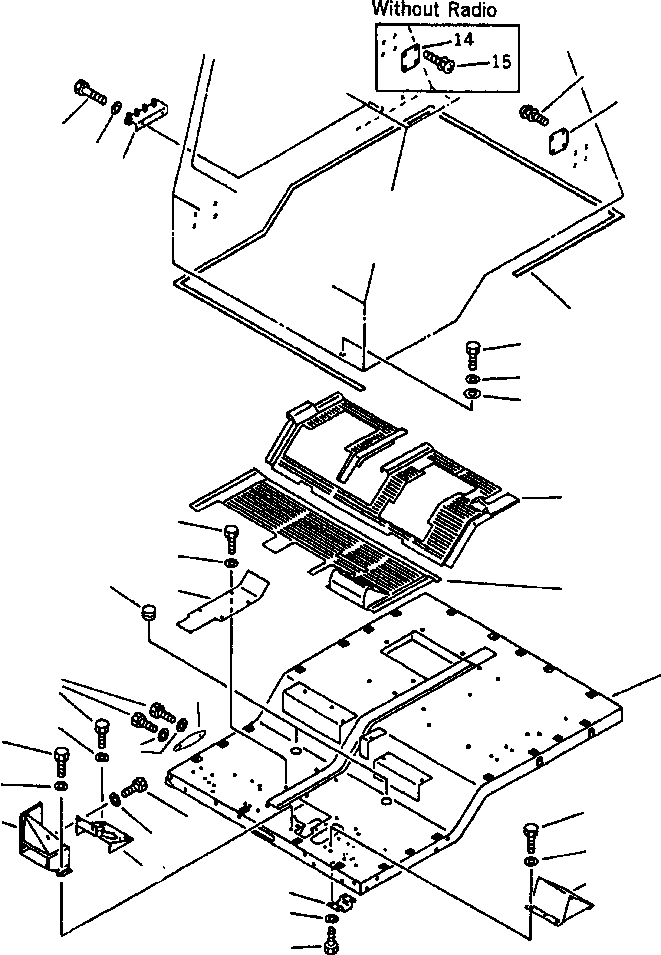 Without Radio
14
15