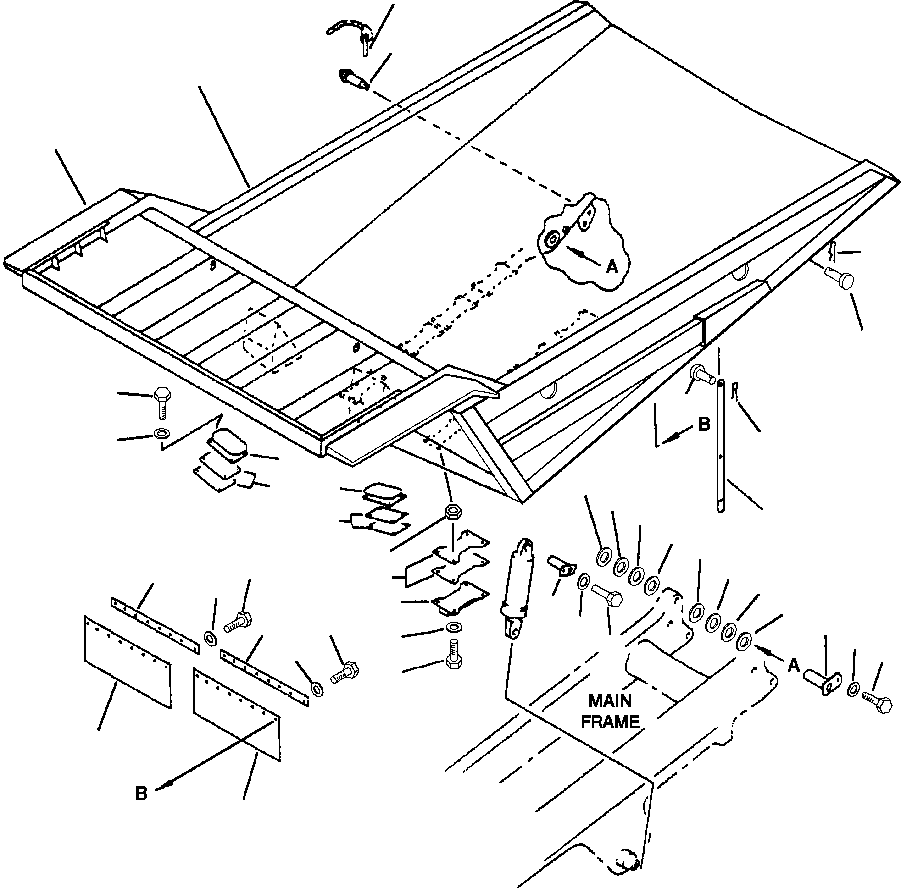 A

B

A

MAIN FRAME

B