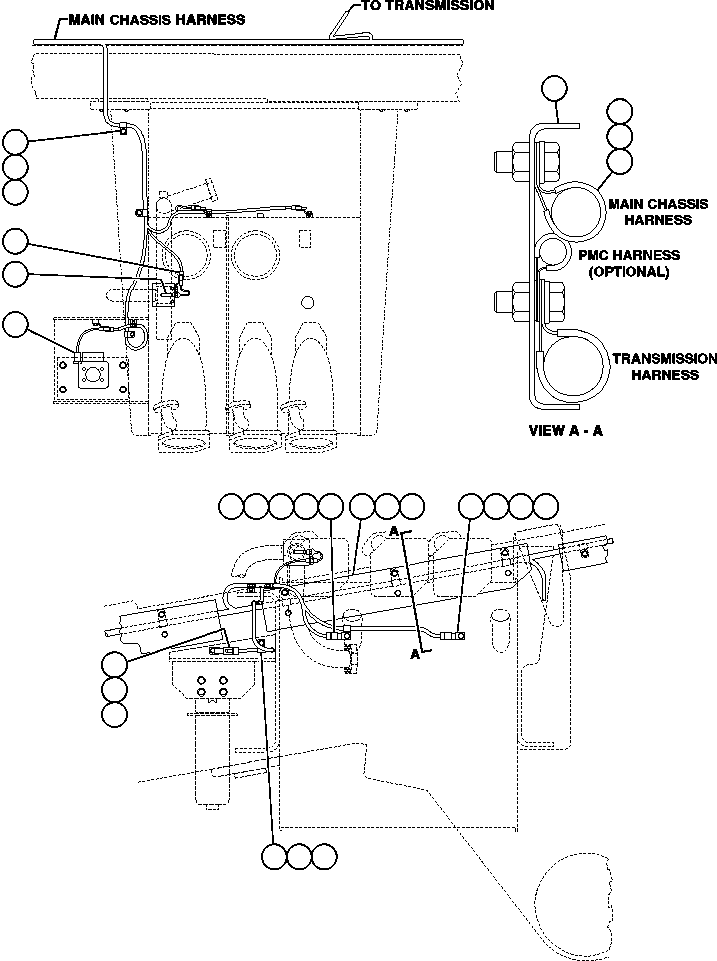 MAIN CHASSIS HARNESS
TO TRANSMISSION

MAIN CHASSIS HARNESS

PMC HARNESS (OPTIONAL)

TRANSMISSION HARNESS

VIEW A - A

A

A