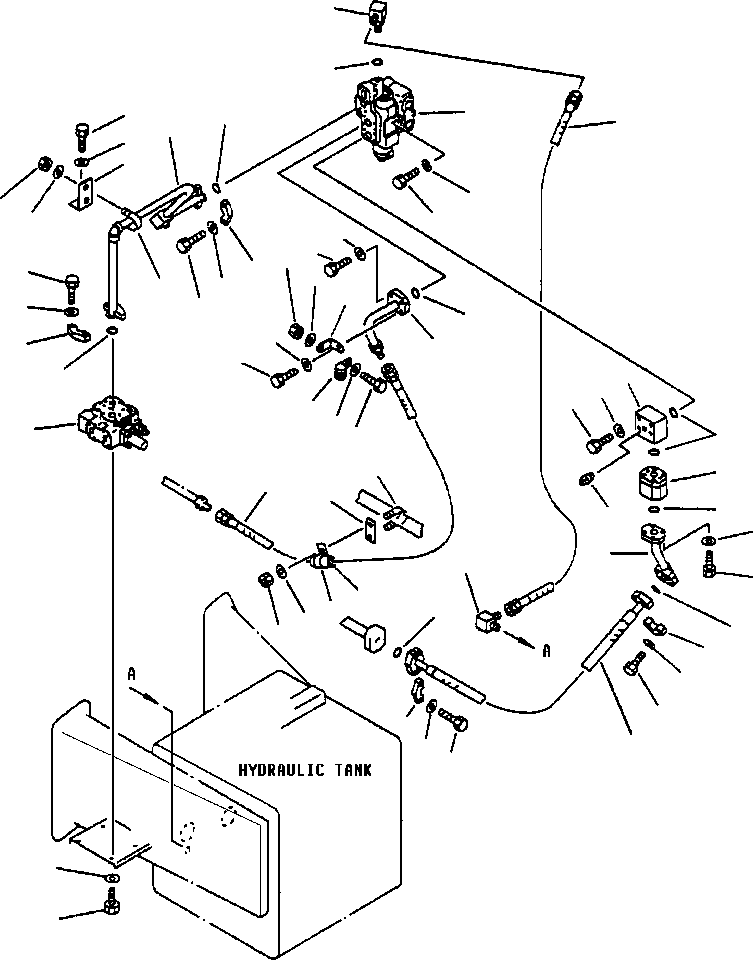 A

A

HYDRAULIC TANK