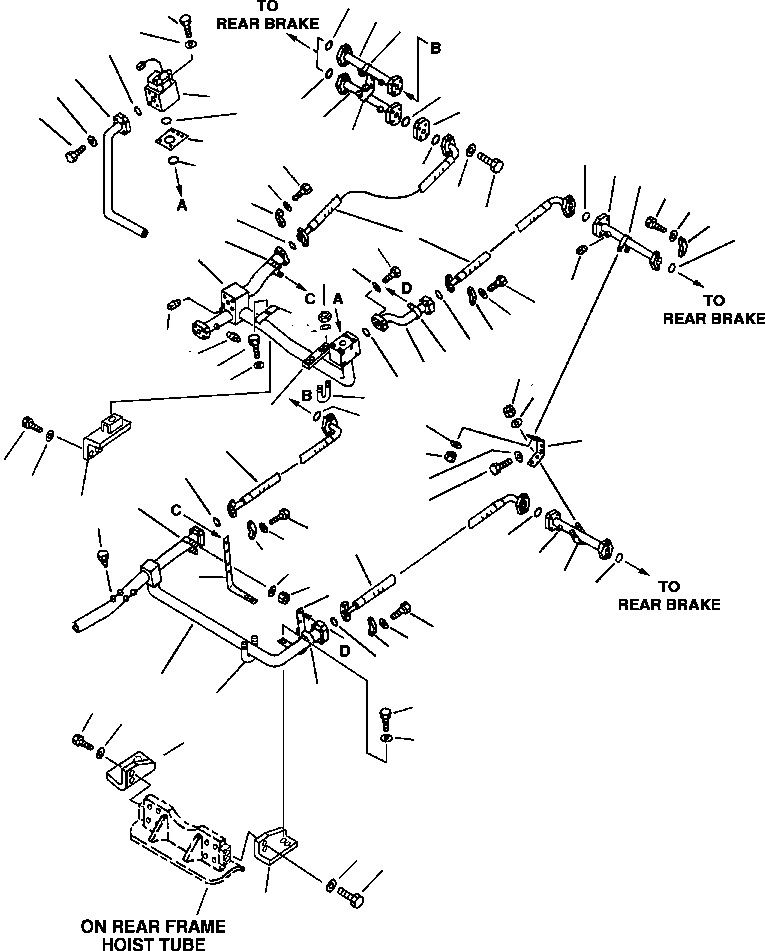 TO
REAR BRAKE

B

A

C

A

D

TO
REAR BRAKE

B

C

TO
REAR BRAKE

D

ON REAR FRAME
HOIST TUBE