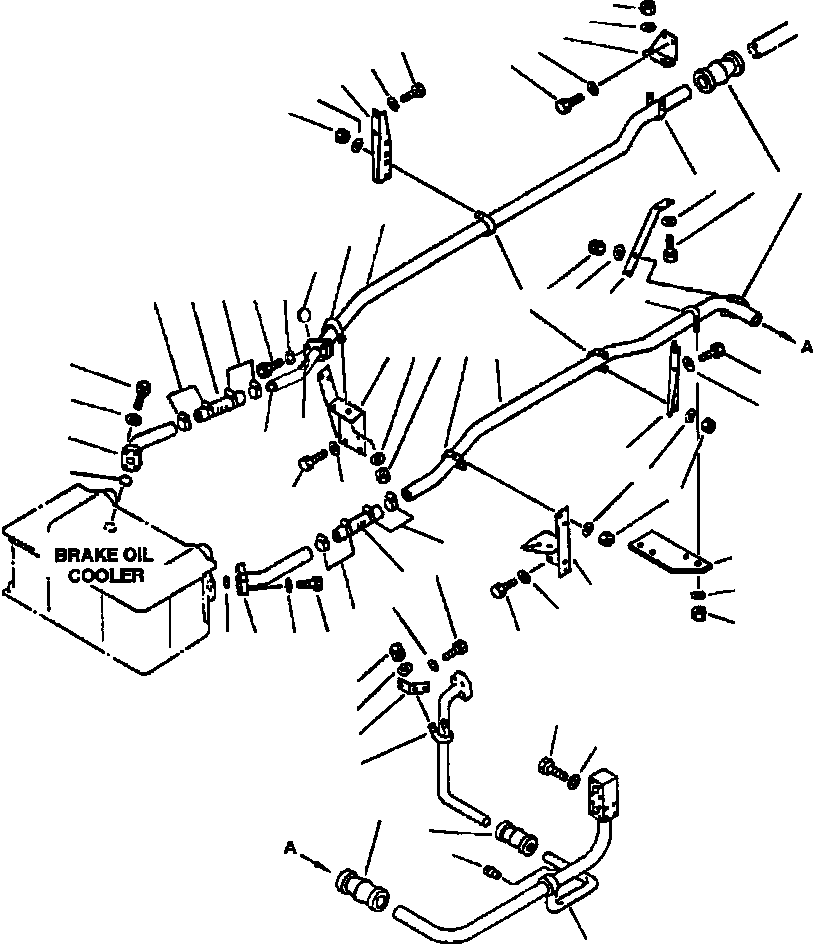 A

BRAKE OIL COOLER

A