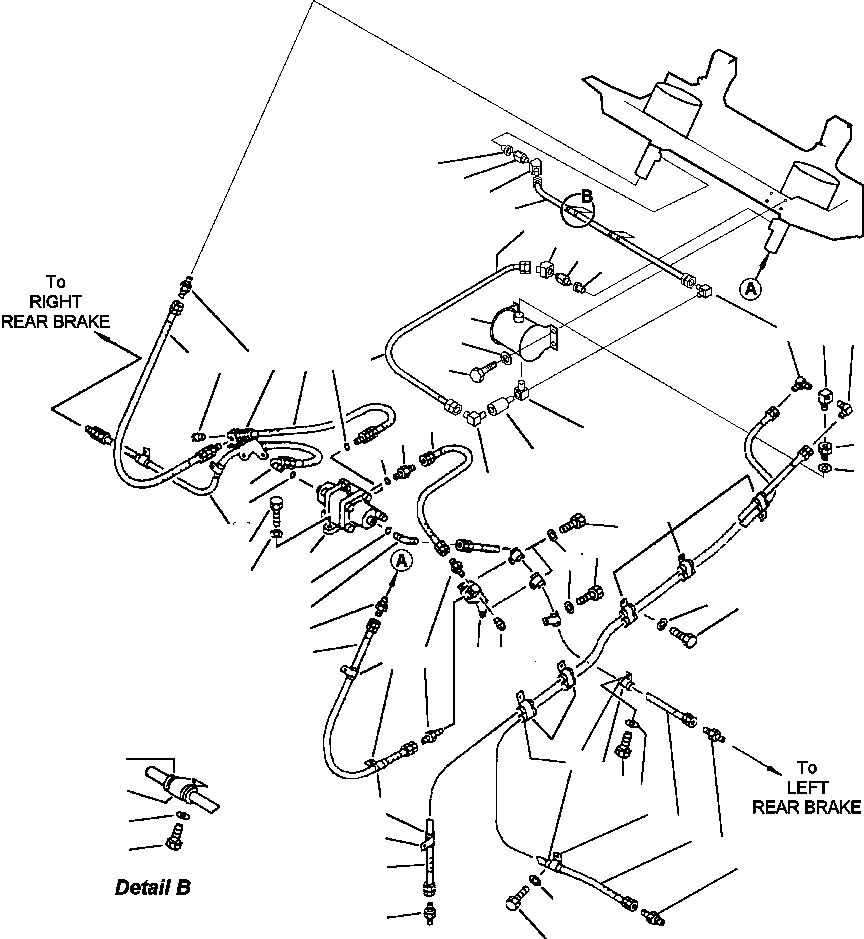 To
RIGHT
REAR BRAKE

B

A

A

To
LEFT
REAR BRAKE

Detail B