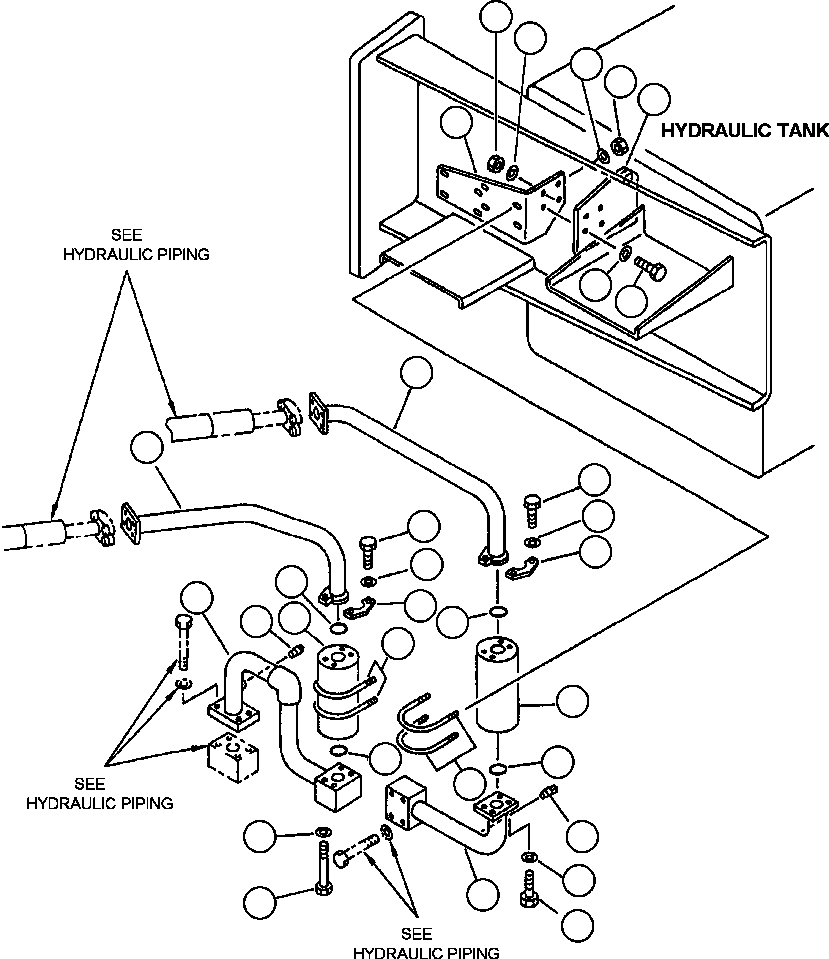 HYDRAULIC TANK

SEE
HYDRAULIC PIPING

SEE
HYDRAULIC PIPING

SEE
HYDRAULIC PIPING