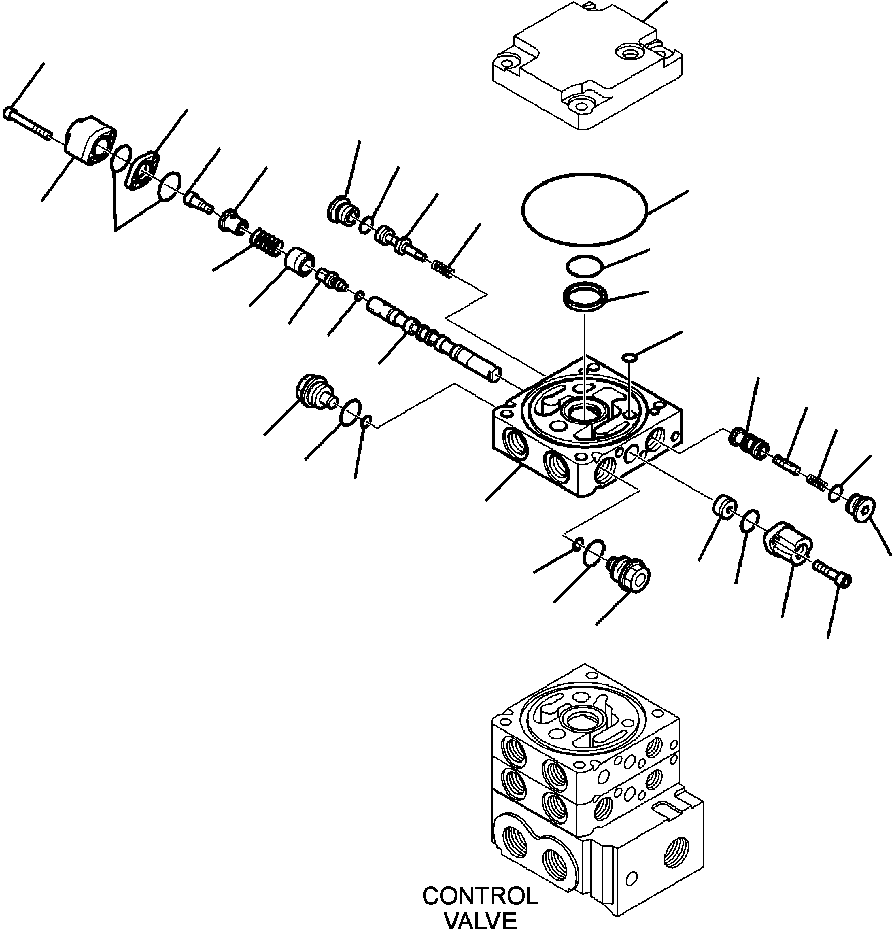 CONTROL
VALVE