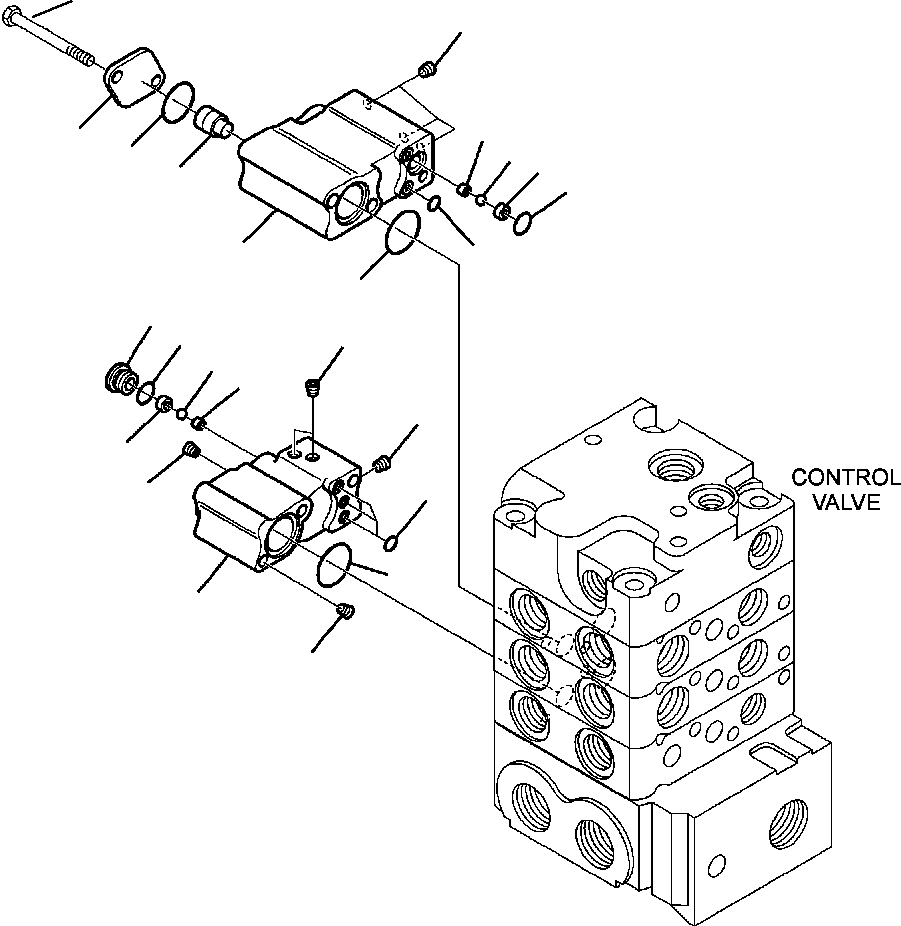 CONTROL VALVE