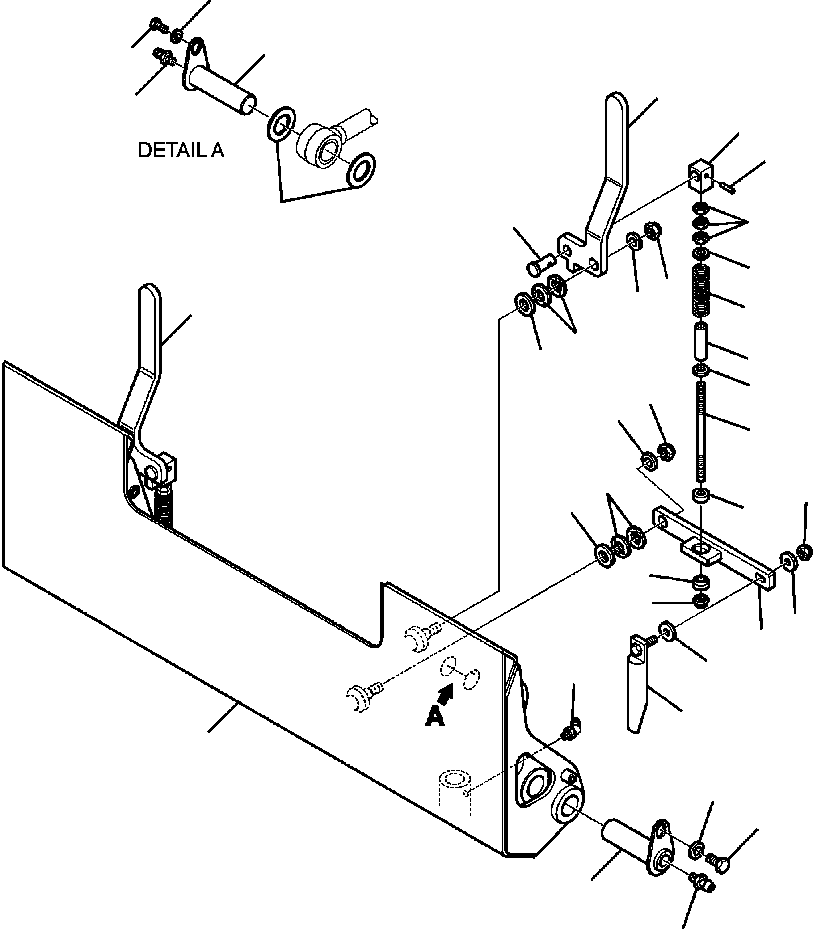 DETAIL A

A