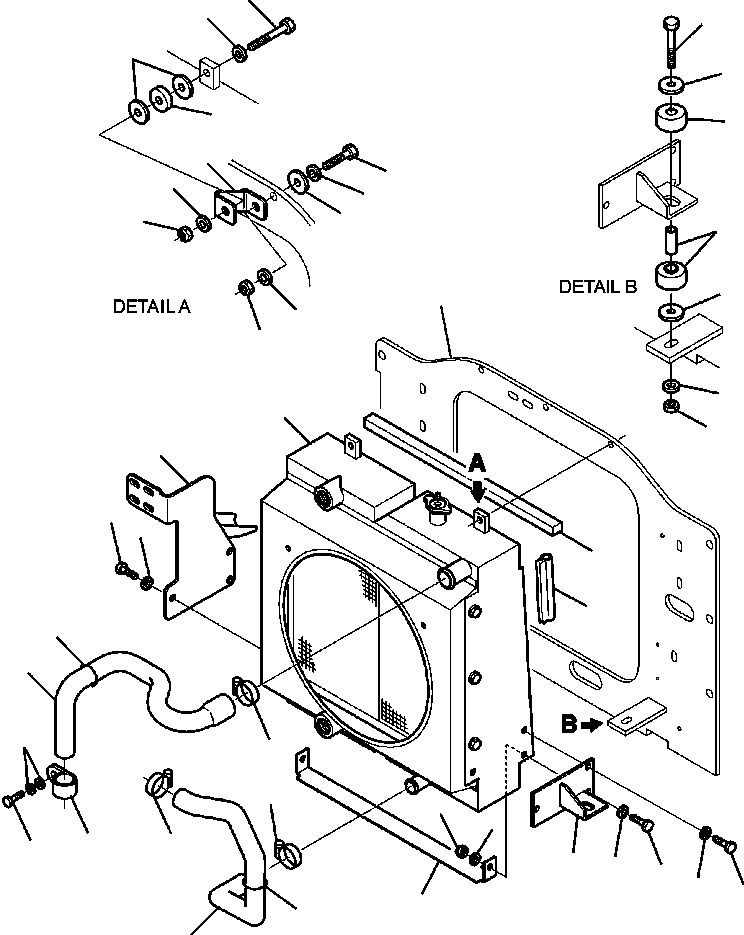 DETAIL A

DETAIL B

A

B