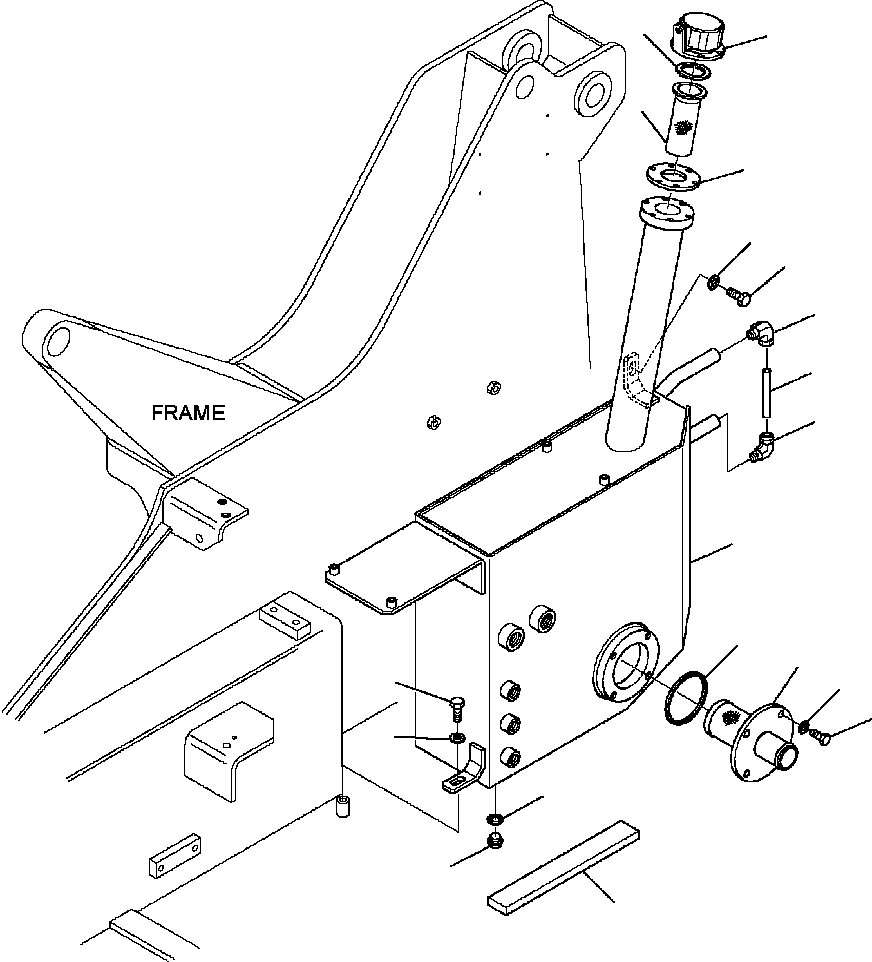 FRAME