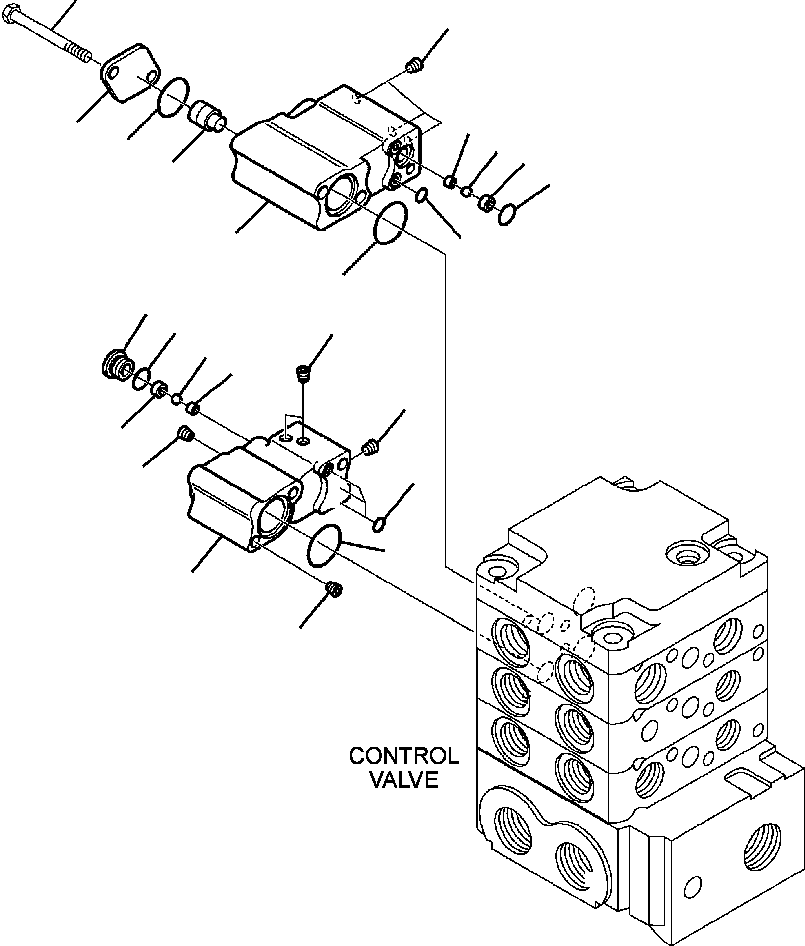 CONTROL
VALVE