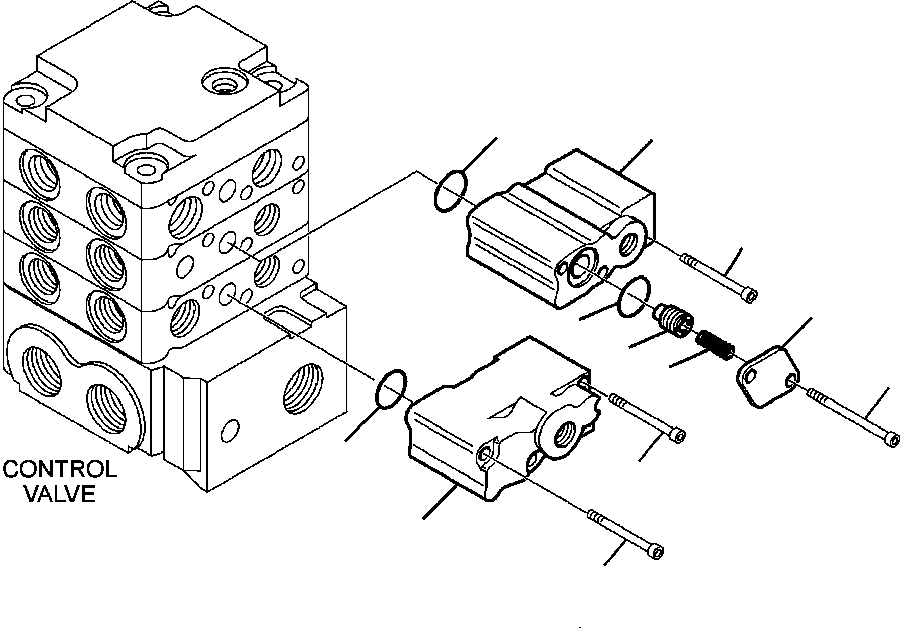 CONTROL VALVE