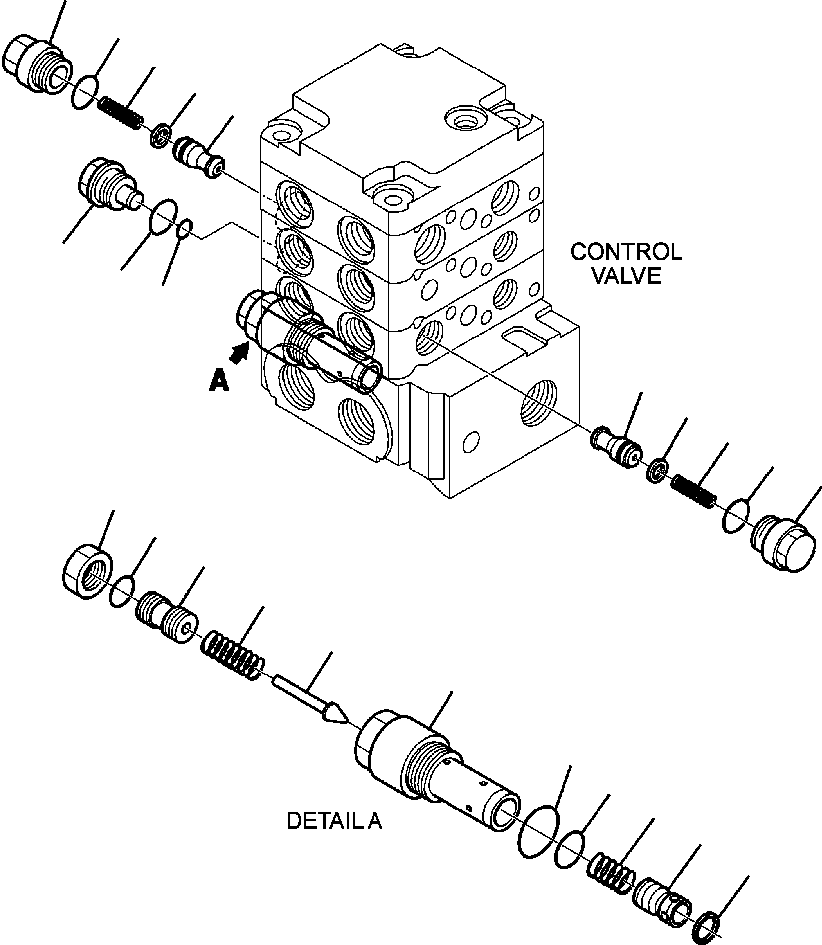 CONTROL VALVE

A

DETAIL A