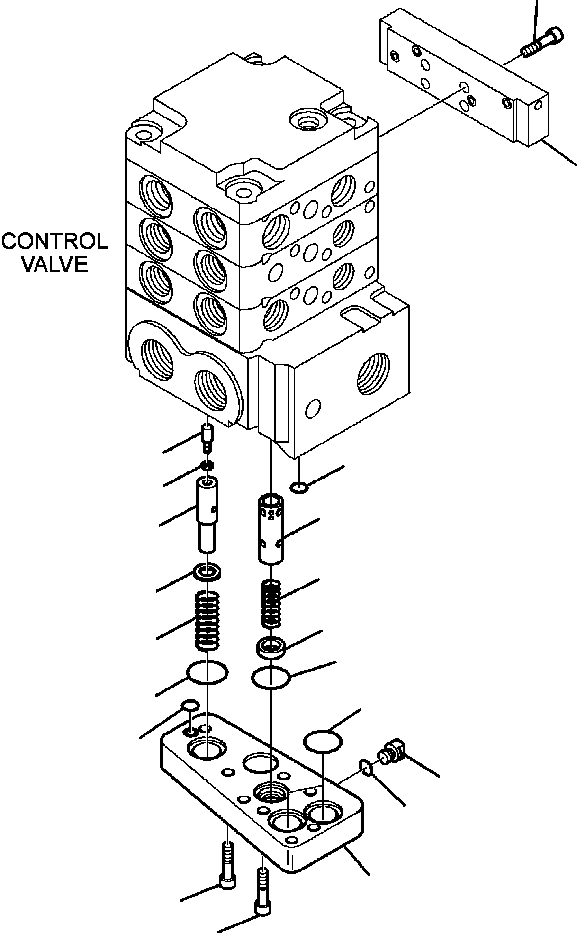 CONTROL VALVE