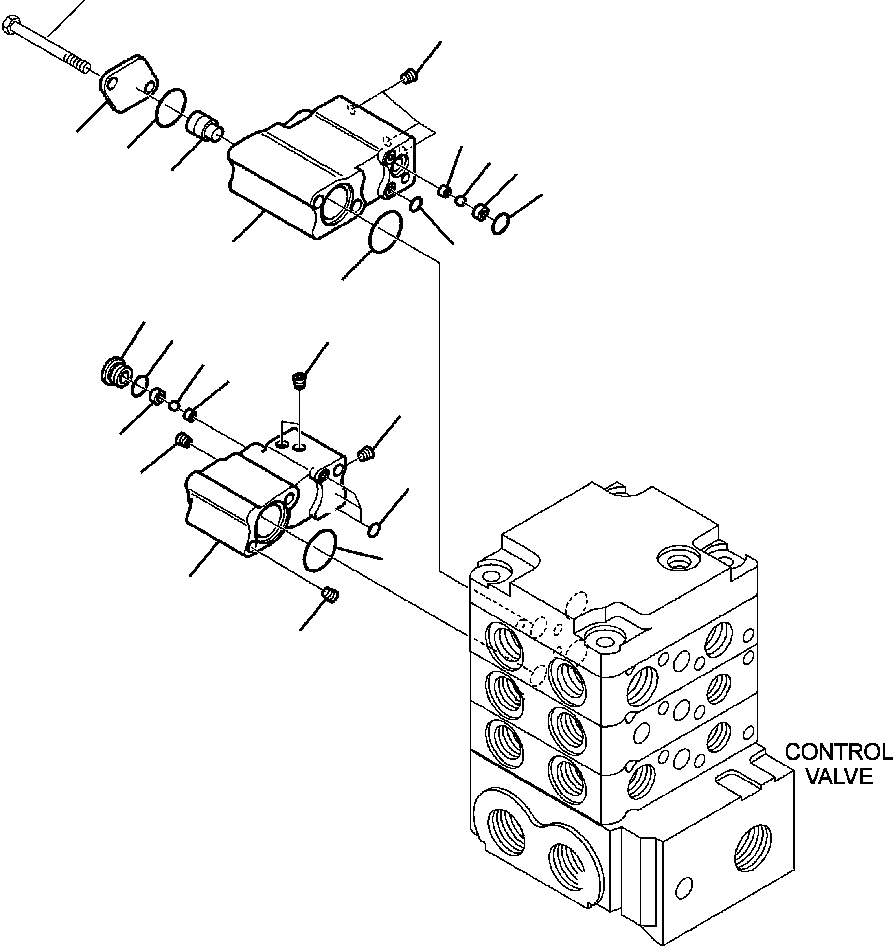 CONTROL
VALVE