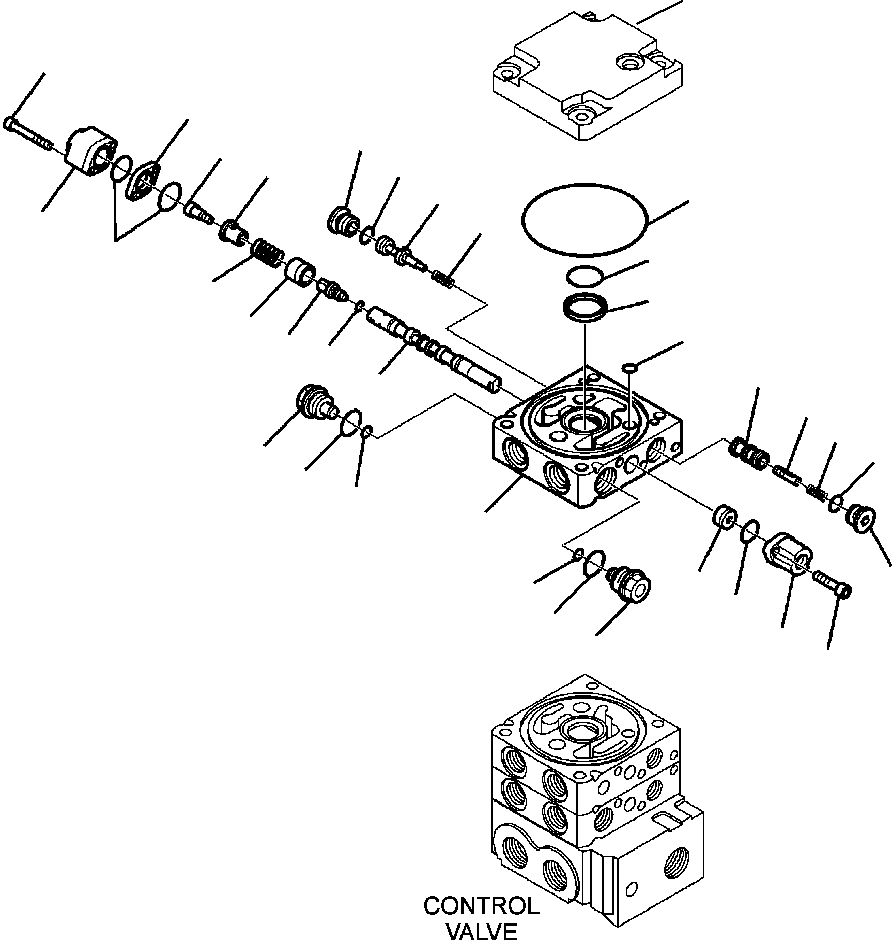 CONTROL
VALVE