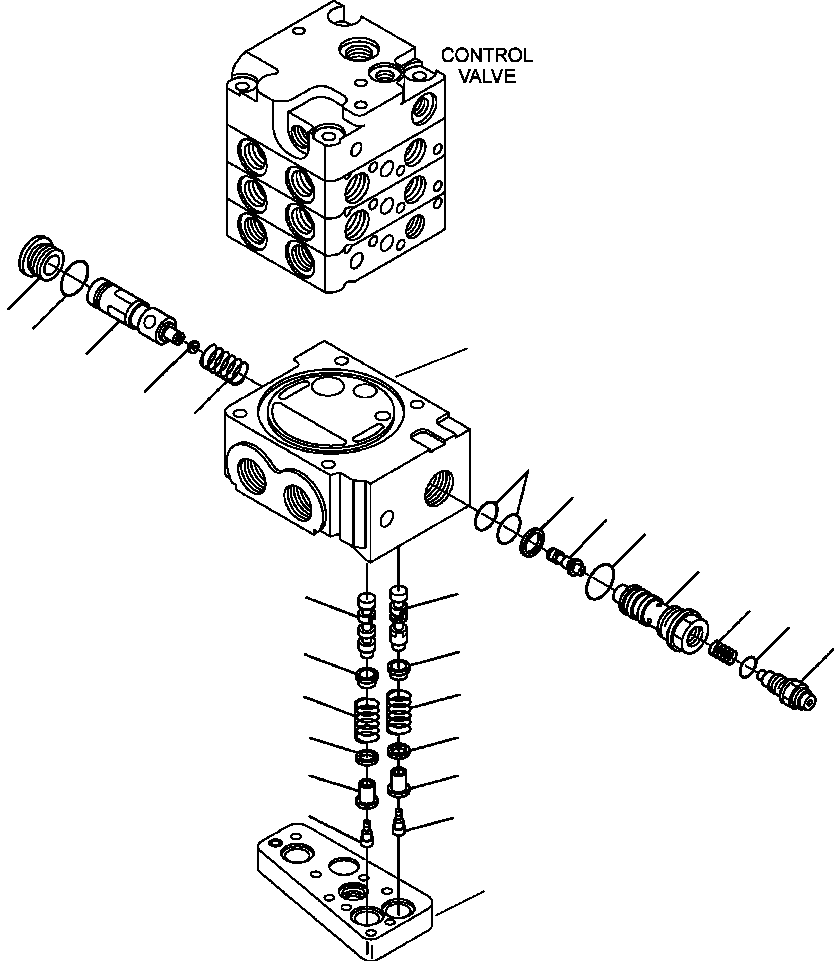 CONTROL VALVE