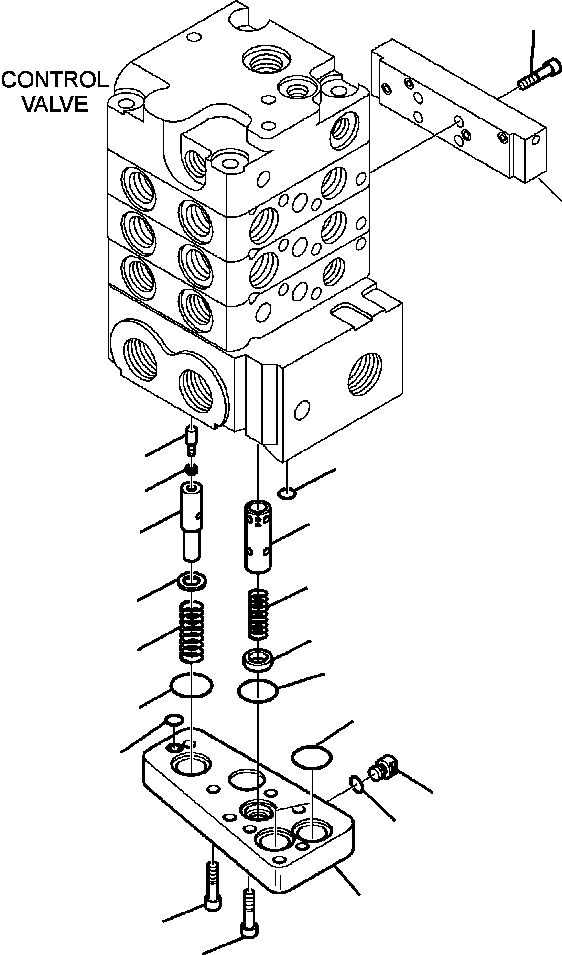 CONTROL VALVE